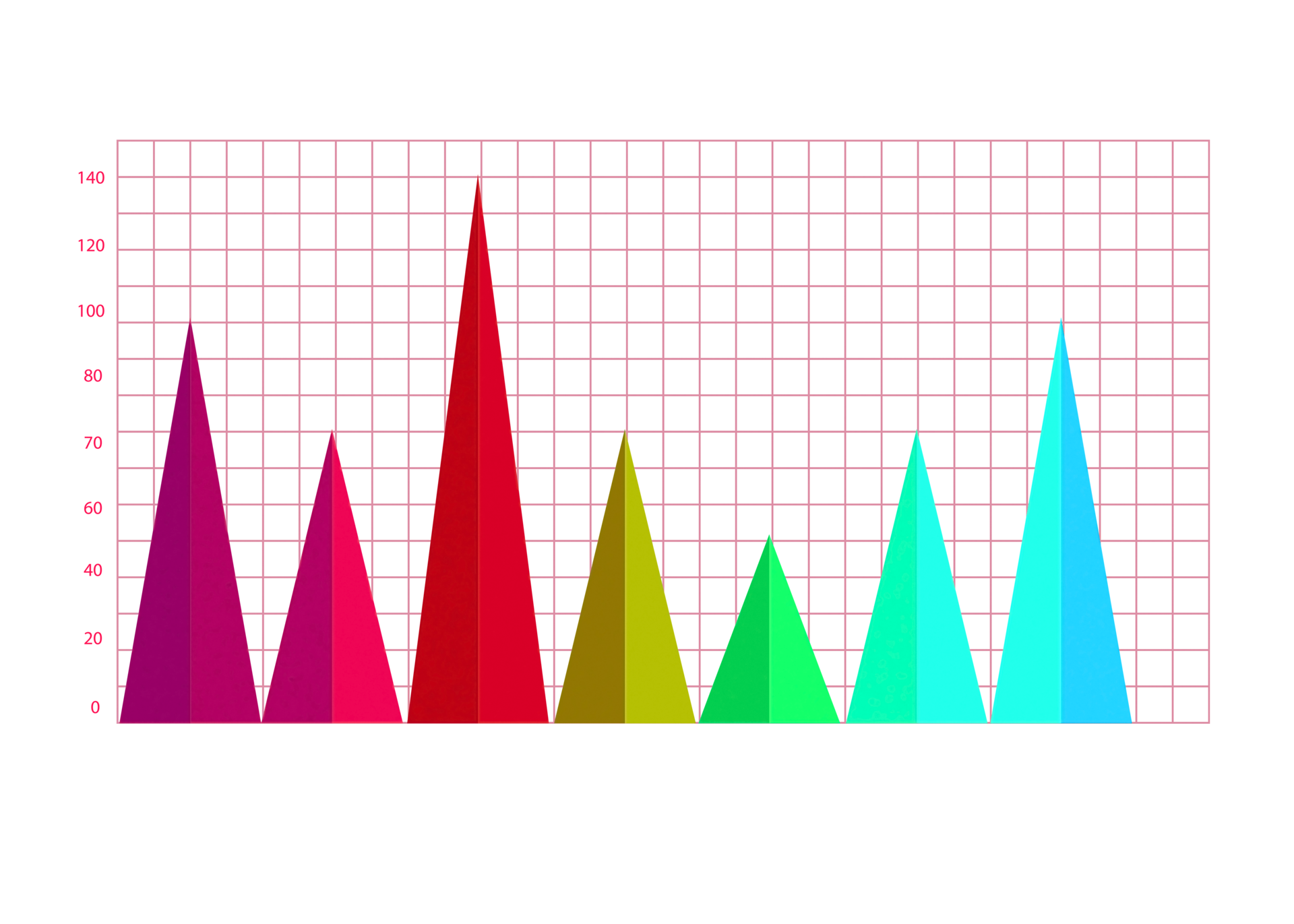 140
120
100
80
70
60
40
20
0