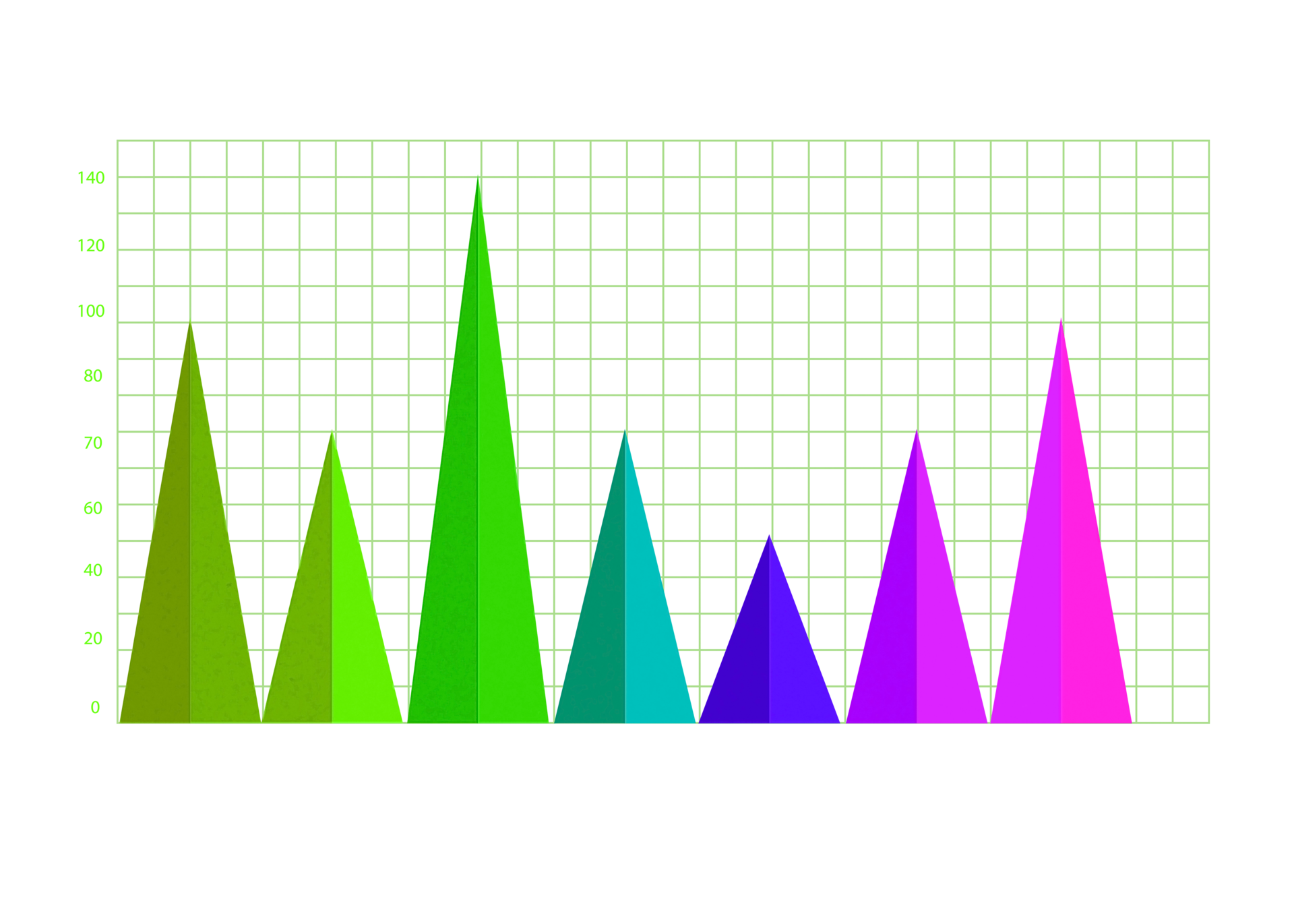 140
120
100
80
70
60
40
20
0