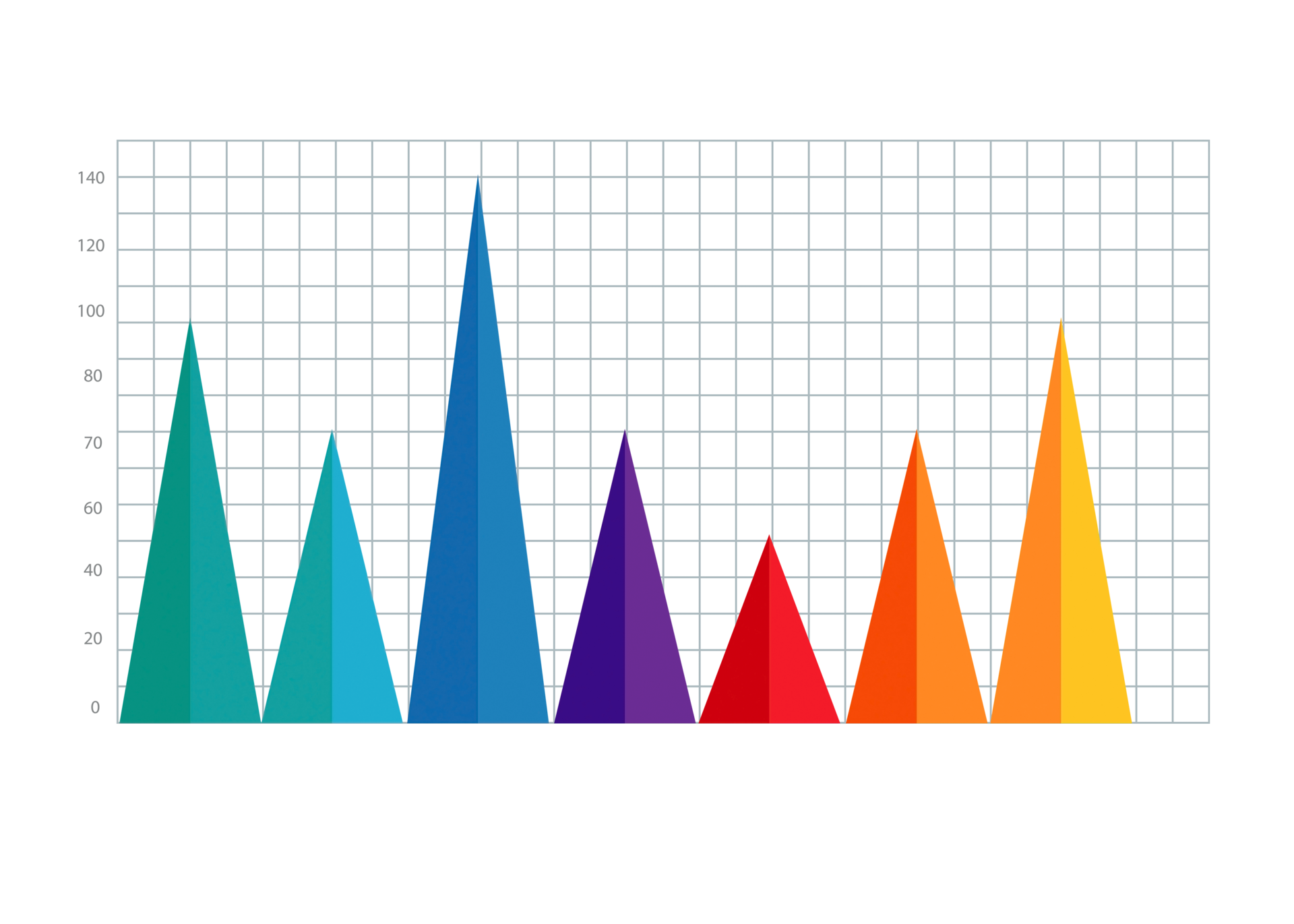 140
120
100
80
70
60
40
20
0