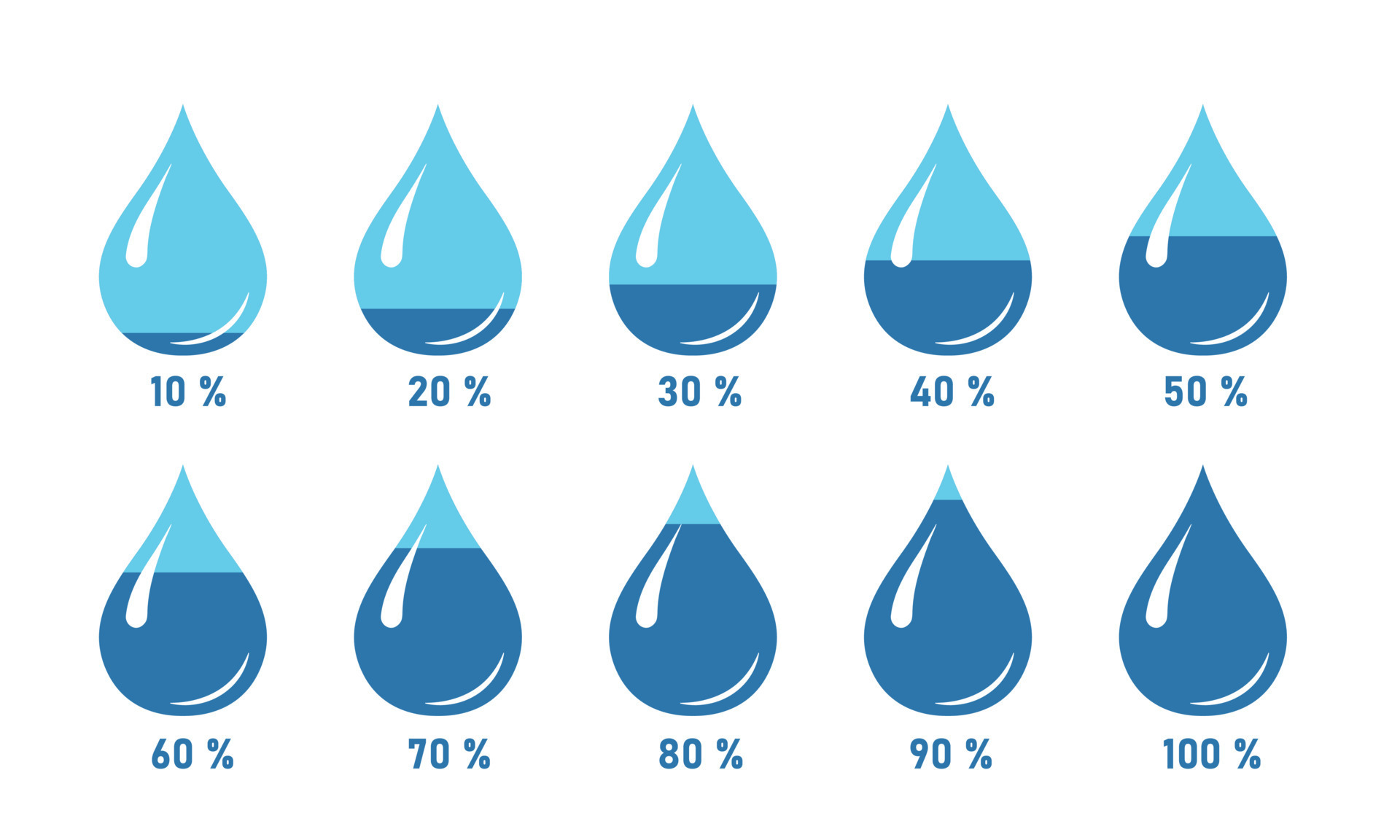 10 %

20 %

30 %

40 %

50 %

60 %

70 %

80 %

90 %

100 %