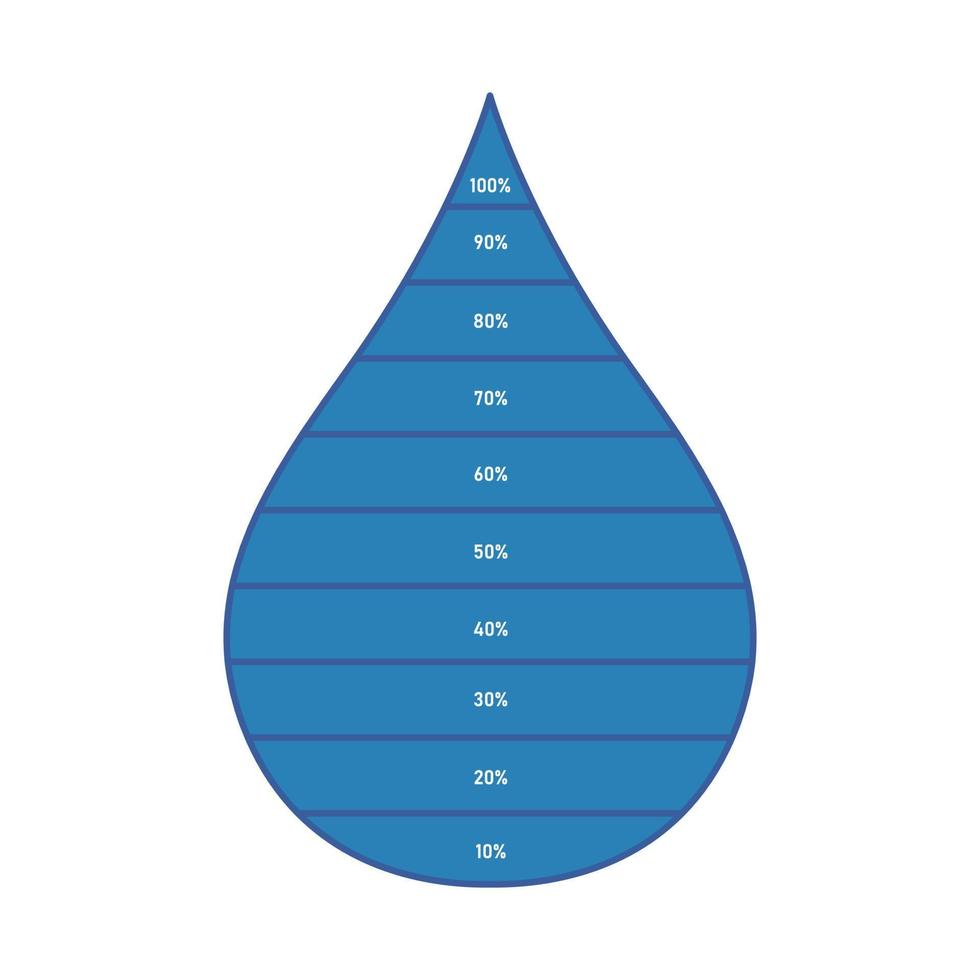 100%
90%
80%
70%
60%
50%
40%
30%
20%
10%