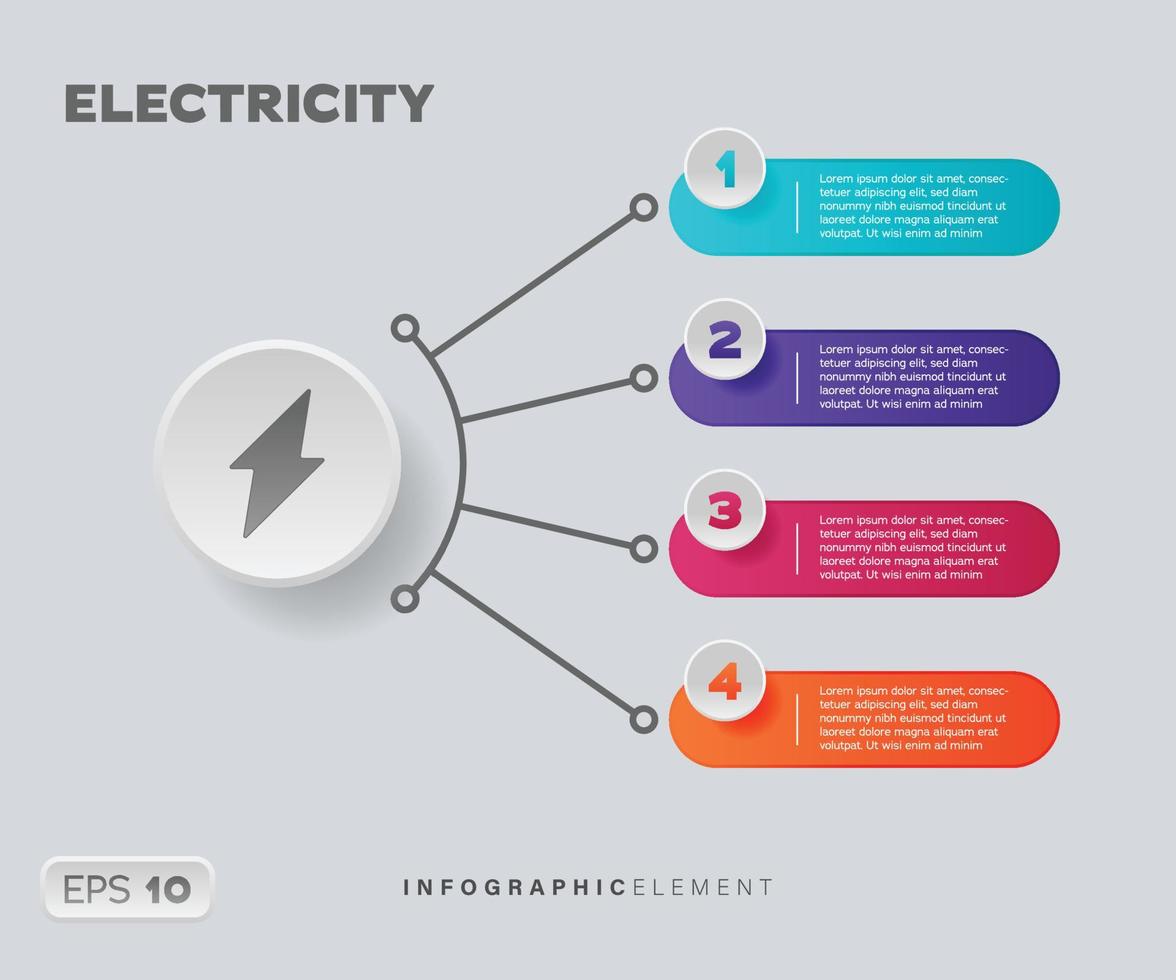 ELECTRICITY

1

Lorem ipsum dolor sit amet, consectetuer adipiscing elit, sed diam nonummy nibh euismod tincidunt ut laoreet dolore magna aliquam erat volutpat. Ut wisi enim ad minim

2

Lorem ipsum dolor sit amet, consectetuer adipiscing elit, sed diam nonummy nibh euismod tincidunt ut laoreet dolore magna aliquam erat volutpat. Ut wisi enim ad minim

3

Lorem ipsum dolor sit amet, consectetuer adipiscing elit, sed diam nonummy nibh euismod tincidunt ut laoreet dolore magna aliquam erat volutpat. Ut wisi enim ad minim

4

Lorem ipsum dolor sit amet, consectetuer adipiscing elit, sed diam nonummy nibh euismod tincidunt ut laoreet dolore magna aliquam erat volutpat. Ut wisi enim ad minim

EPS 10

INFOGRAPHICELEMENT