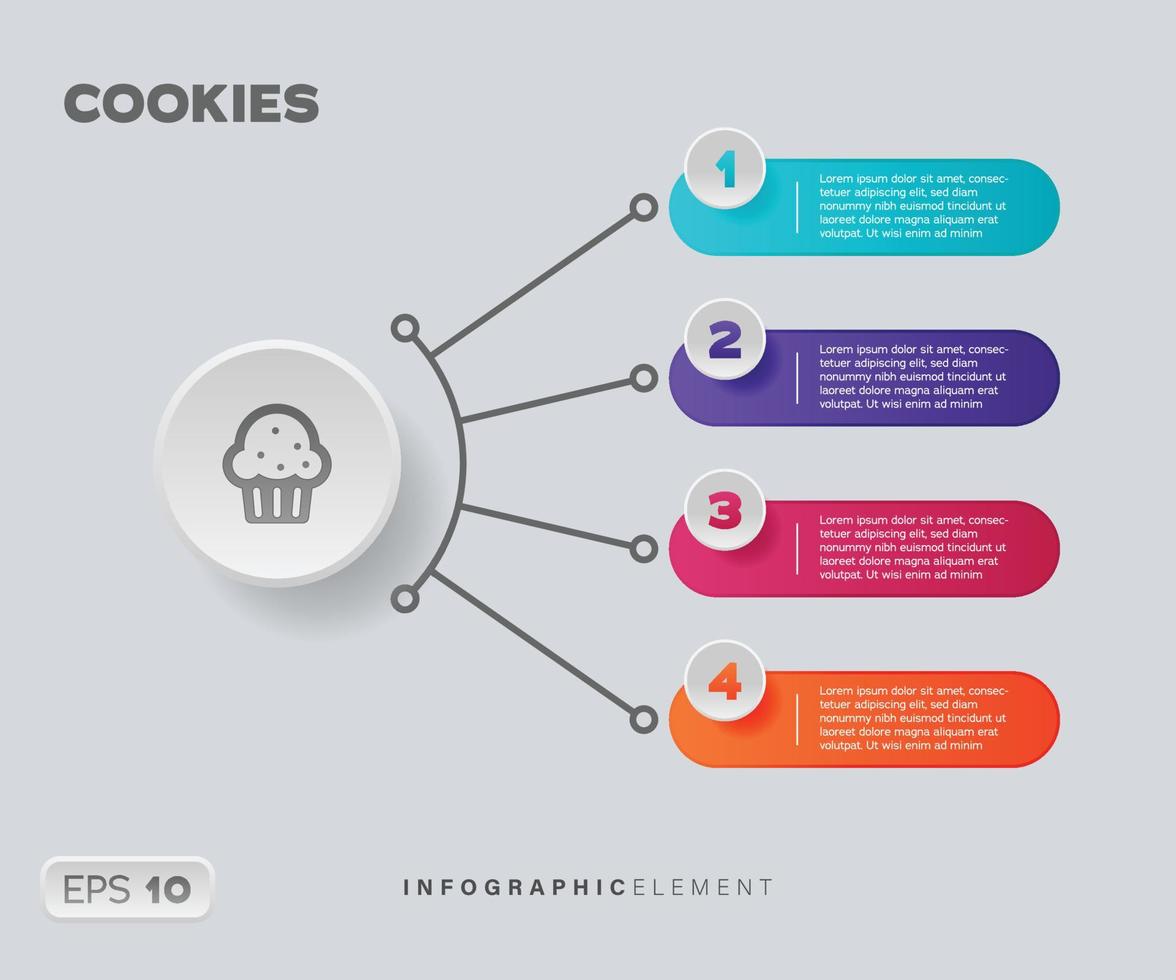 COOKIES

1
Lorem ipsum dolor sit amet, consectetuer adipiscing elit, sed diam nonummy nibh euismod tincidunt ut laoreet dolore magna aliquam erat volutpat. Ut wisi enim ad minim

2
Lorem ipsum dolor sit amet, consectetuer adipiscing elit, sed diam nonummy nibh euismod tincidunt ut laoreet dolore magna aliquam erat volutpat. Ut wisi enim ad minim

3
Lorem ipsum dolor sit amet, consectetuer adipiscing elit, sed diam nonummy nibh euismod tincidunt ut laoreet dolore magna aliquam erat volutpat. Ut wisi enim ad minim

4
Lorem ipsum dolor sit amet, consectetuer adipiscing elit, sed diam nonummy nibh euismod tincidunt ut laoreet dolore magna aliquam erat volutpat. Ut wisi enim ad minim

EPS 10

INFOGRAPHICELEMENT