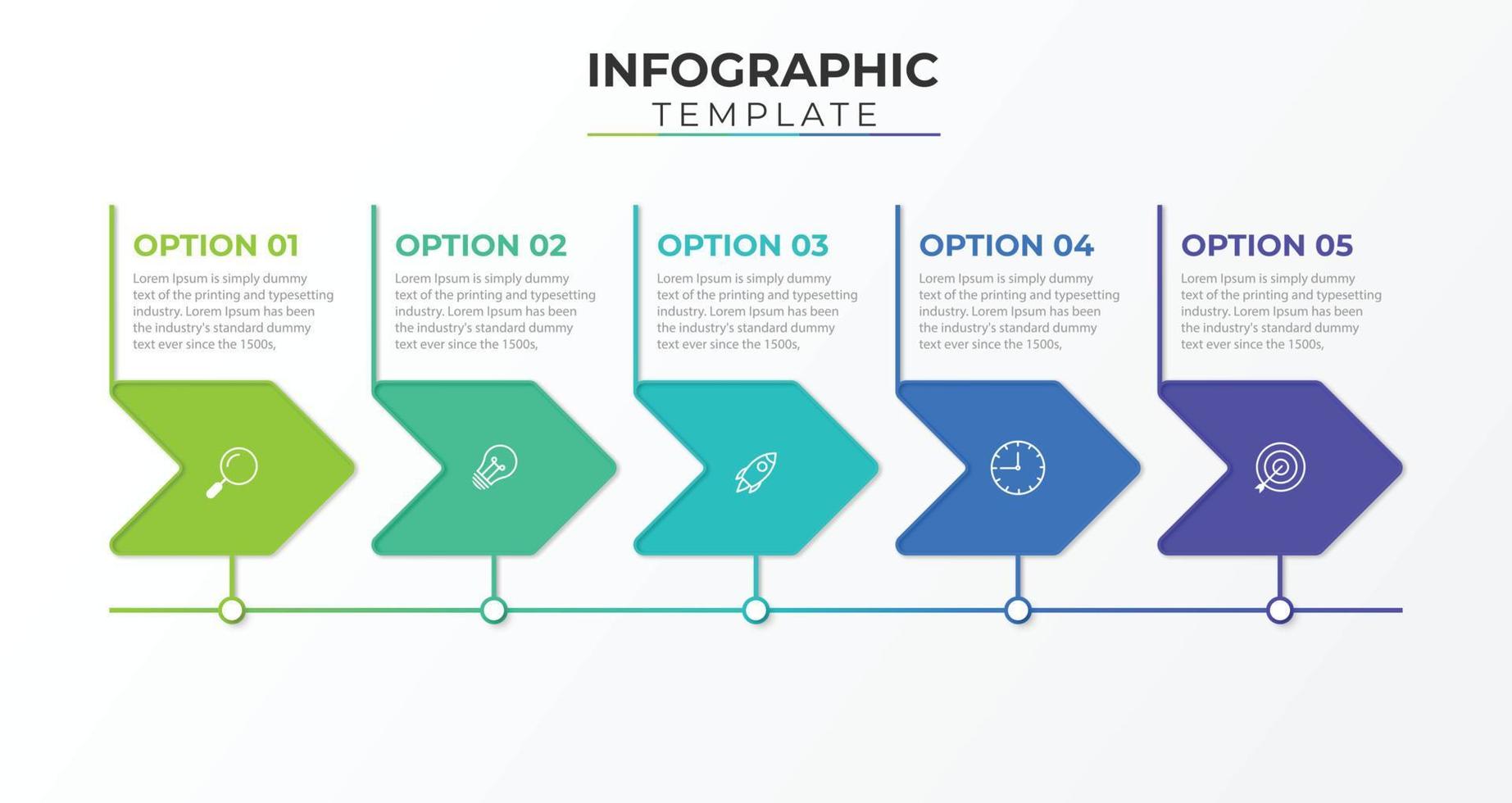 INFOGRAPHIC
TEMPLATE

OPTION 01
Lorem Ipsum is simply dummy text of the printing and typesetting industry. Lorem Ipsum has been the industry's standard dummy text ever since the 1500s,

OPTION 02
Lorem Ipsum is simply dummy text of the printing and typesetting industry. Lorem Ipsum has been the industry's standard dummy text ever since the 1500s,

OPTION 03
Lorem Ipsum is simply dummy text of the printing and typesetting industry. Lorem Ipsum has been the industry's standard dummy text ever since the 1500s,

OPTION 04
Lorem Ipsum is simply dummy text of the printing and typesetting industry. Lorem Ipsum has been the industry's standard dummy text ever since the 1500s,

OPTION 05
Lorem Ipsum is simply dummy text of the printing and typesetting industry. Lorem Ipsum has been the industry's standard dummy text ever since the 1500s,