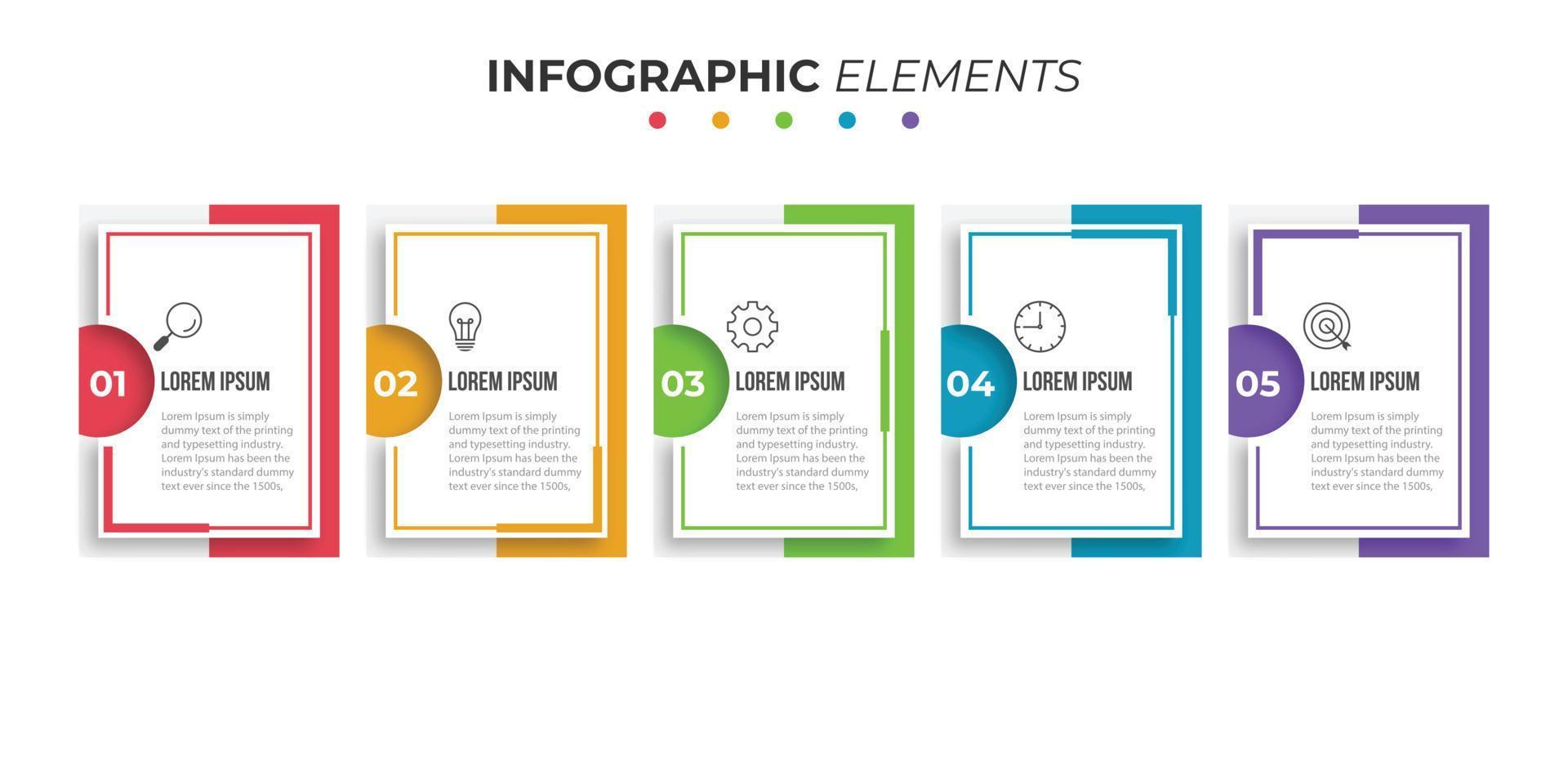 INFOGRAPHIC ELEMENTS

01
LOREM IPSUM
Lorem Ipsum is simply dummy text of the printing and typesetting industry. Lorem Ipsum has been the industry's standard dummy text ever since the 1500s,

02
LOREM IPSUM
Lorem Ipsum is simply dummy text of the printing and typesetting industry. Lorem Ipsum has been the industry's standard dummy text ever since the 1500s,

03
LOREM IPSUM
Lorem Ipsum is simply dummy text of the printing and typesetting industry. Lorem Ipsum has been the industry's standard dummy text ever since the 1500s,

04
LOREM IPSUM
Lorem Ipsum is simply dummy text of the printing and typesetting industry. Lorem Ipsum has been the industry's standard dummy text ever since the 1500s,

05
LOREM IPSUM
Lorem Ipsum is simply dummy text of the printing and typesetting industry. Lorem Ipsum has been the industry's standard dummy text ever since the 1500s,