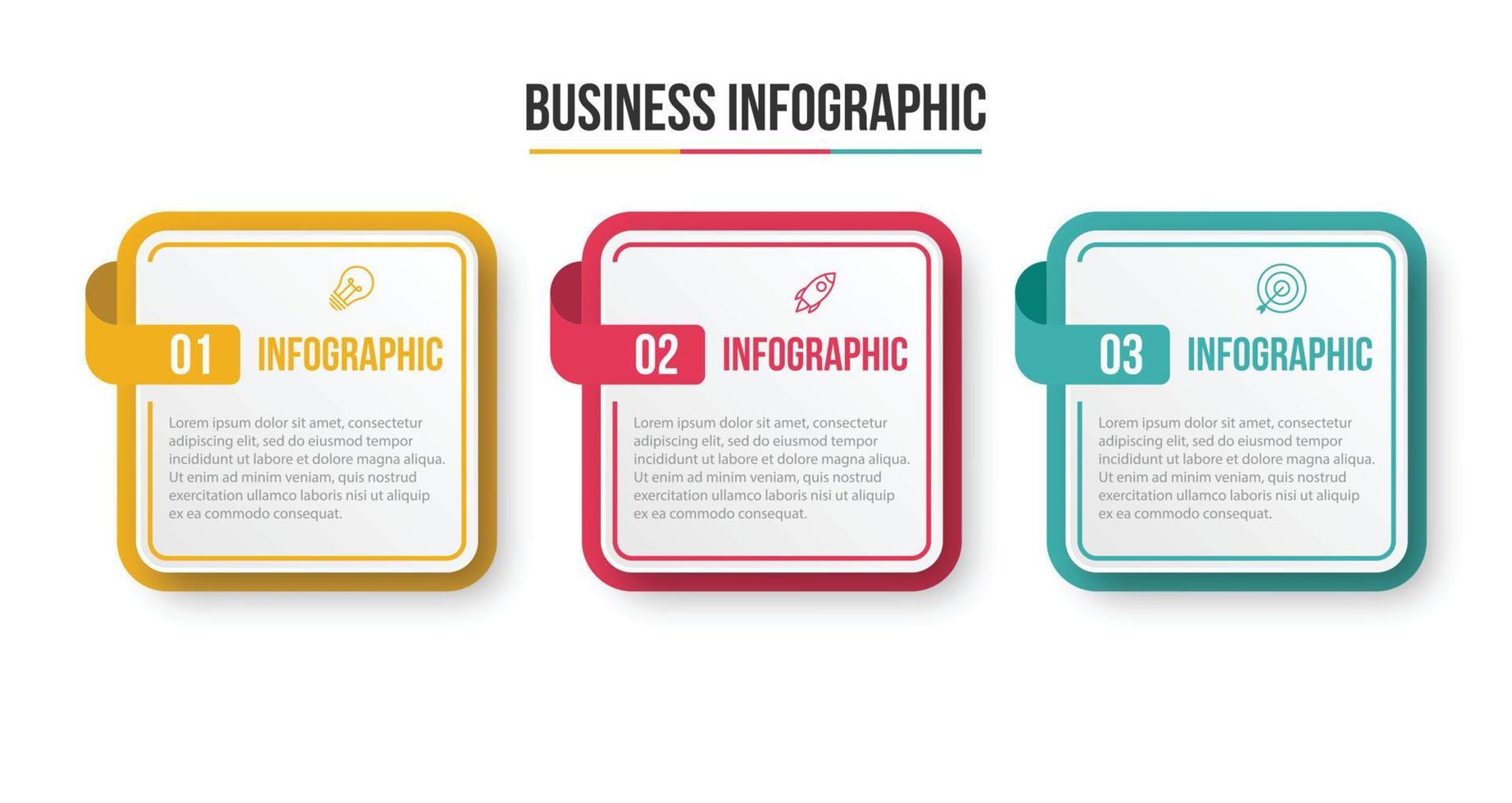 BUSINESS INFOGRAPHIC

01 INFOGRAPHIC

Lorem ipsum dolor sit amet, consectetur adipiscing elit, sed do eiusmod tempor incididunt ut labore et dolore magna aliqua. Ut enim ad minim veniam, quis nostrud exercitation ullamco laboris nisi ut aliquip ex ea commodo consequat.

02 INFOGRAPHIC

Lorem ipsum dolor sit amet, consectetur adipiscing elit, sed do eiusmod tempor incididunt ut labore et dolore magna aliqua. Ut enim ad minim veniam, quis nostrud exercitation ullamco laboris nisi ut aliquip ex ea commodo consequat.

03 INFOGRAPHIC

Lorem ipsum dolor sit amet, consectetur adipiscing elit, sed do eiusmod tempor incididunt ut labore et dolore magna aliqua. Ut enim ad minim veniam, quis nostrud exercitation ullamco laboris nisi ut aliquip ex ea commodo consequat.