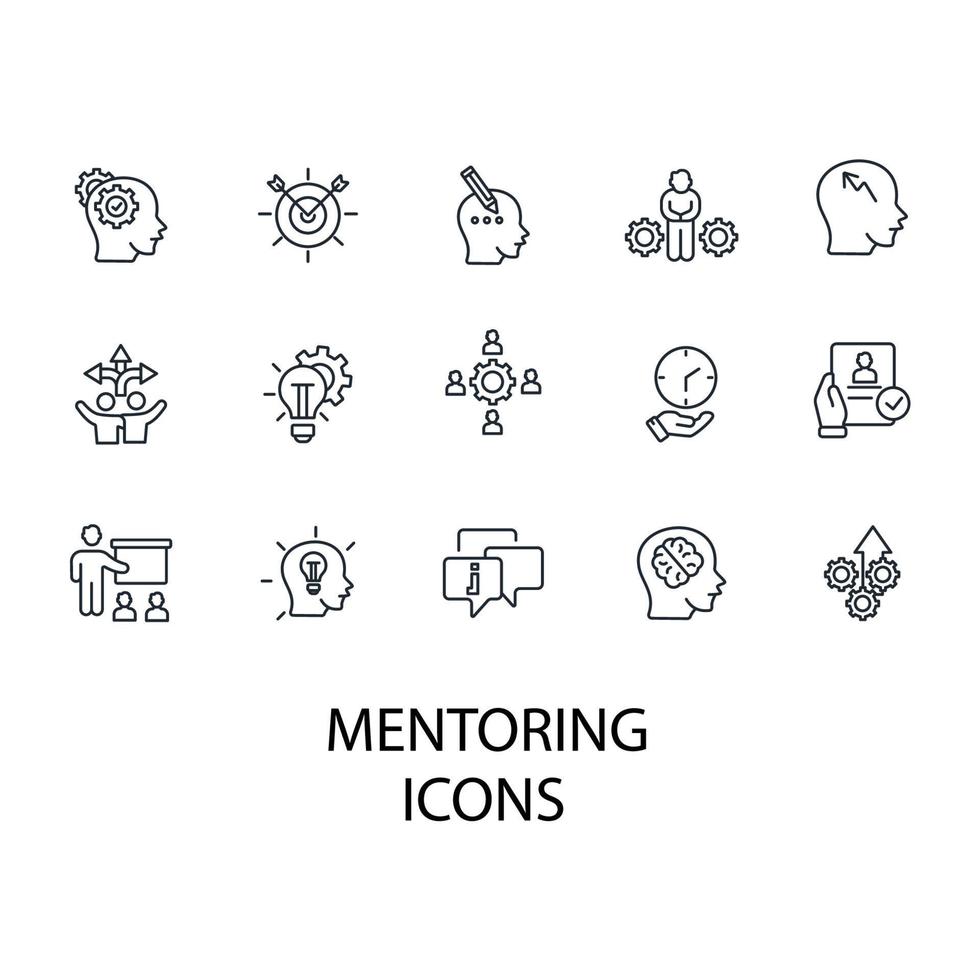 MENTORING
ICONS