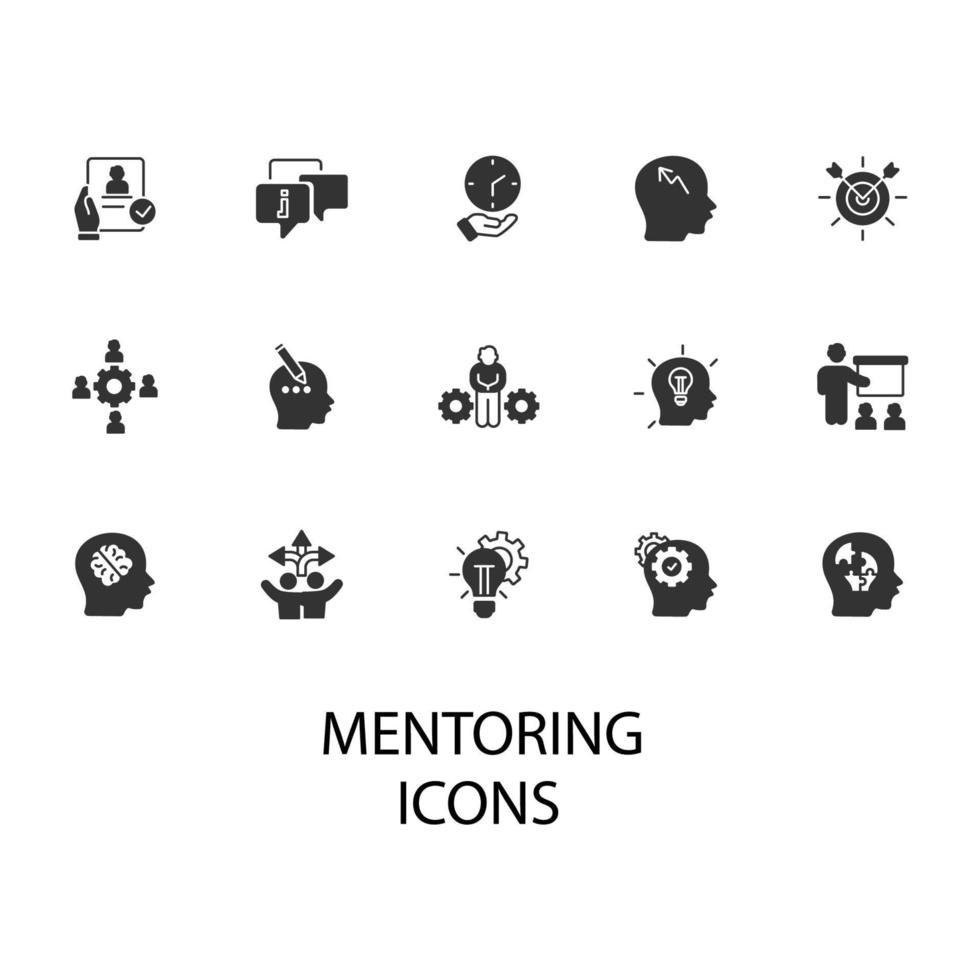 MENTORING
ICONS