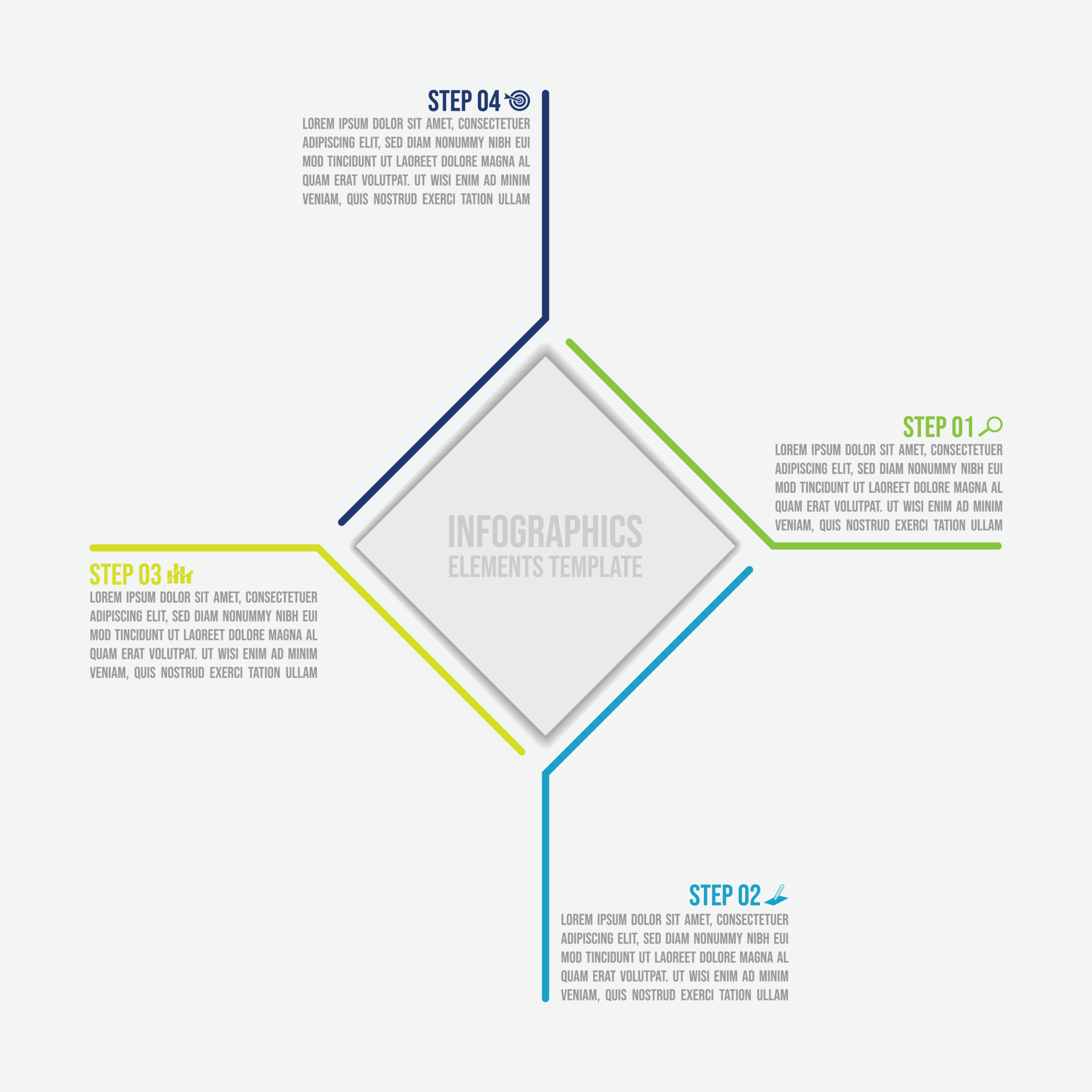 STEP 04

LOREM IPSUM DOLOR SIT AMET, CONSECTETUER ADIPISCING ELIT, SED DIAM NONUMMY NIBH EUI MOD TINCIDUNT UT LAOREET DOLORE MAGNA AL QUAM ERAT VOLUTPAT. UT WISI ENIM AD MINIM VENIAM, QUIS NOSTRUD EXERCI TATION ULLAM

STEP 01

LOREM IPSUM DOLOR SIT AMET, CONSECTETUER ADIPISCING ELIT, SED DIAM NONUMMY NIBH EUI MOD TINCIDUNT UT LAOREET DOLORE MAGNA AL QUAM ERAT VOLUTPAT. UT WISI ENIM AD MINIM VENIAM, QUIS NOSTRUD EXERCI TATION ULLAM

INFOGRAPHICS
ELEMENTS TEMPLATE

STEP 03

LOREM IPSUM DOLOR SIT AMET, CONSECTETUER ADIPISCING ELIT, SED DIAM NONUMMY NIBH EUI MOD TINCIDUNT UT LAOREET DOLORE MAGNA AL QUAM ERAT VOLUTPAT. UT WISI ENIM AD MINIM VENIAM, QUIS NOSTRUD EXERCI TATION ULLAM

STEP 02

LOREM IPSUM DOLOR SIT AMET, CONSECTETUER ADIPISCING ELIT, SED DIAM NONUMMY NIBH EUI MOD TINCIDUNT UT LAOREET DOLORE MAGNA AL QUAM ERAT VOLUTPAT. UT WISI ENIM AD MINIM VENIAM, QUIS NOSTRUD EXERCI TATION ULLAM