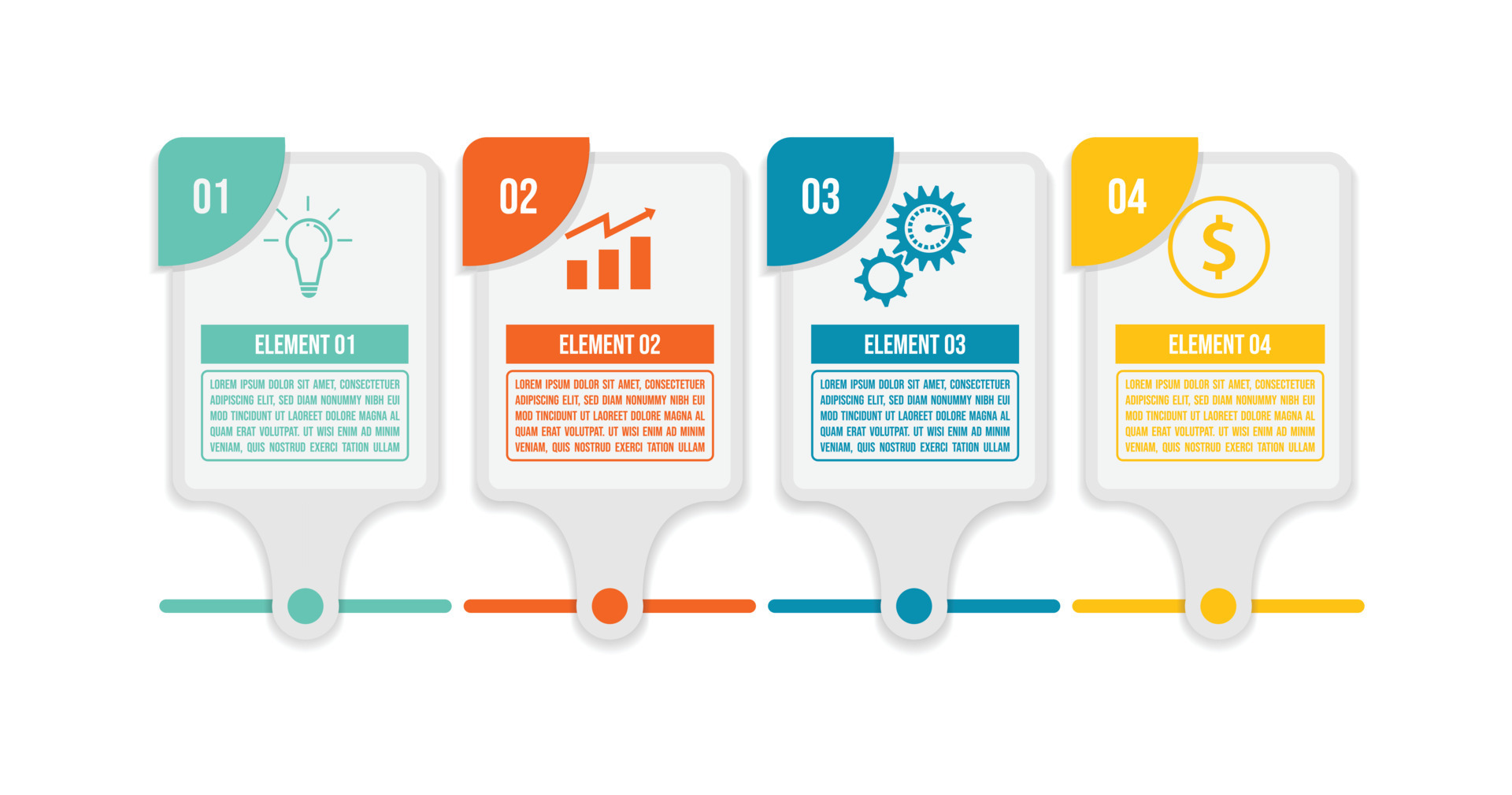 01

ELEMENT 01

LOREM IPSUM DOLOR SIT AMET, CONSECTETUER ADIPISCING ELIT, SED DIAM NONUMMY NIBH EUI MOD TINCIDUNT UT LAOREET DOLORE MAGNA AL QUAM ERAT VOLUTPAT. UT WISI ENIM AD MINIM VENIAM, QUIS NOSTRUD EXERCI TATION ULLAM

02

ELEMENT 02

LOREM IPSUM DOLOR SIT AMET, CONSECTETUER ADIPISCING ELIT, SED DIAM NONUMMY NIBH EUI MOD TINCIDUNT UT LAOREET DOLORE MAGNA AL QUAM ERAT VOLUTPAT. UT WISI ENIM AD MINIM VENIAM, QUIS NOSTRUD EXERCI TATION ULLAM

03

ELEMENT 03

LOREM IPSUM DOLOR SIT AMET, CONSECTETUER ADIPISCING ELIT, SED DIAM NONUMMY NIBH EUI MOD TINCIDUNT UT LAOREET DOLORE MAGNA AL QUAM ERAT VOLUTPAT. UT WISI ENIM AD MINIM VENIAM, QUIS NOSTRUD EXERCI TATION ULLAM

04

$

ELEMENT 04

LOREM IPSUM DOLOR SIT AMET, CONSECTETUER ADIPISCING ELIT, SED DIAM NONUMMY NIBH EUI MOD TINCIDUNT UT LAOREET DOLORE MAGNA AL QUAM ERAT VOLUTPAT. UT WISI ENIM AD MINIM VENIAM, QUIS NOSTRUD EXERCI TATION ULLAM