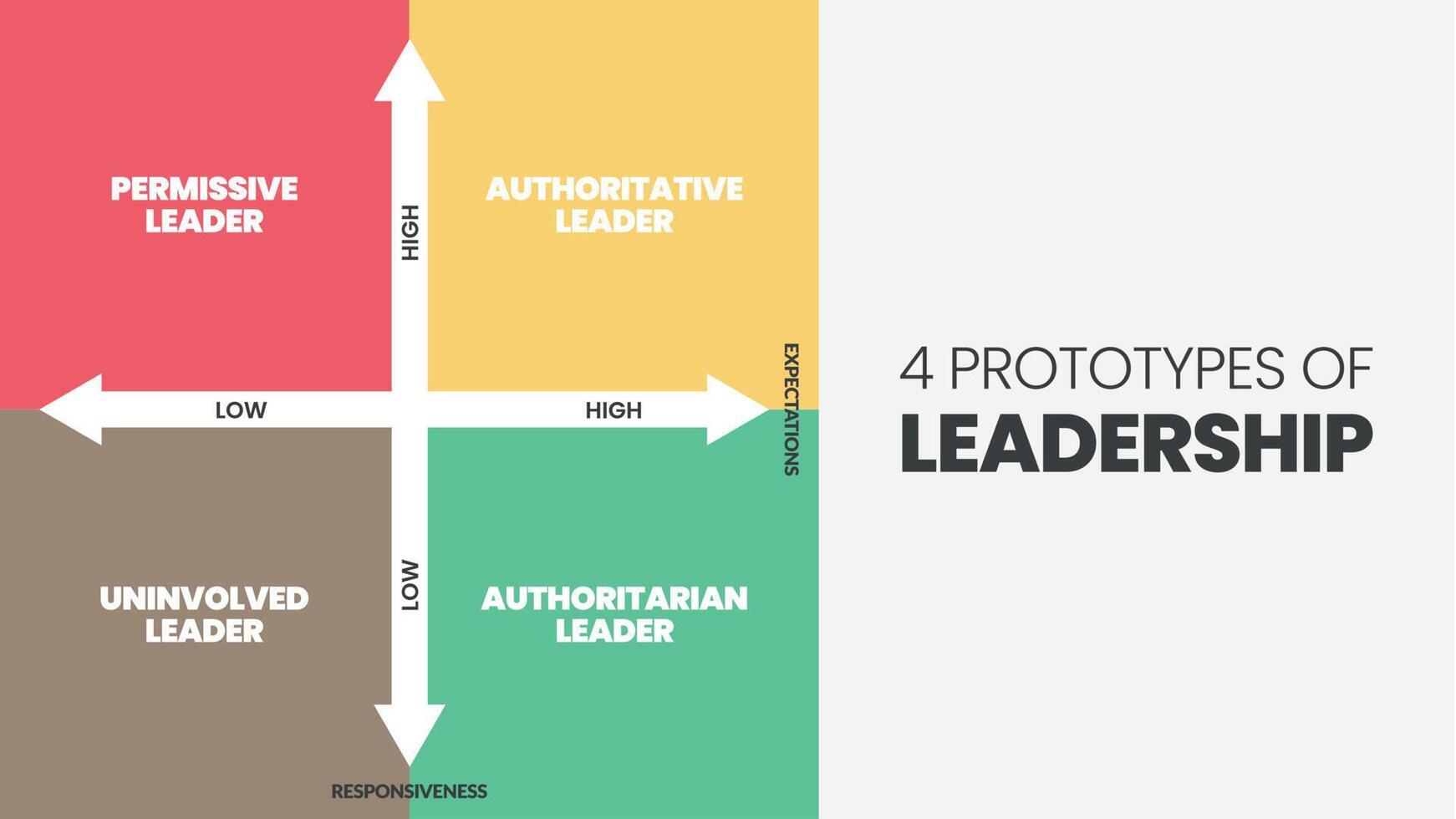 PERMISSIVE LEADER

HIGH

AUTHORITATIVE LEADER

LOW

HIGH

EXPECTATIONS

UNINVOLVED LEADER

LOW

AUTHORITARIAN LEADER

RESPONSIVENESS

4 PROTOTYPES OF
LEADERSHIP