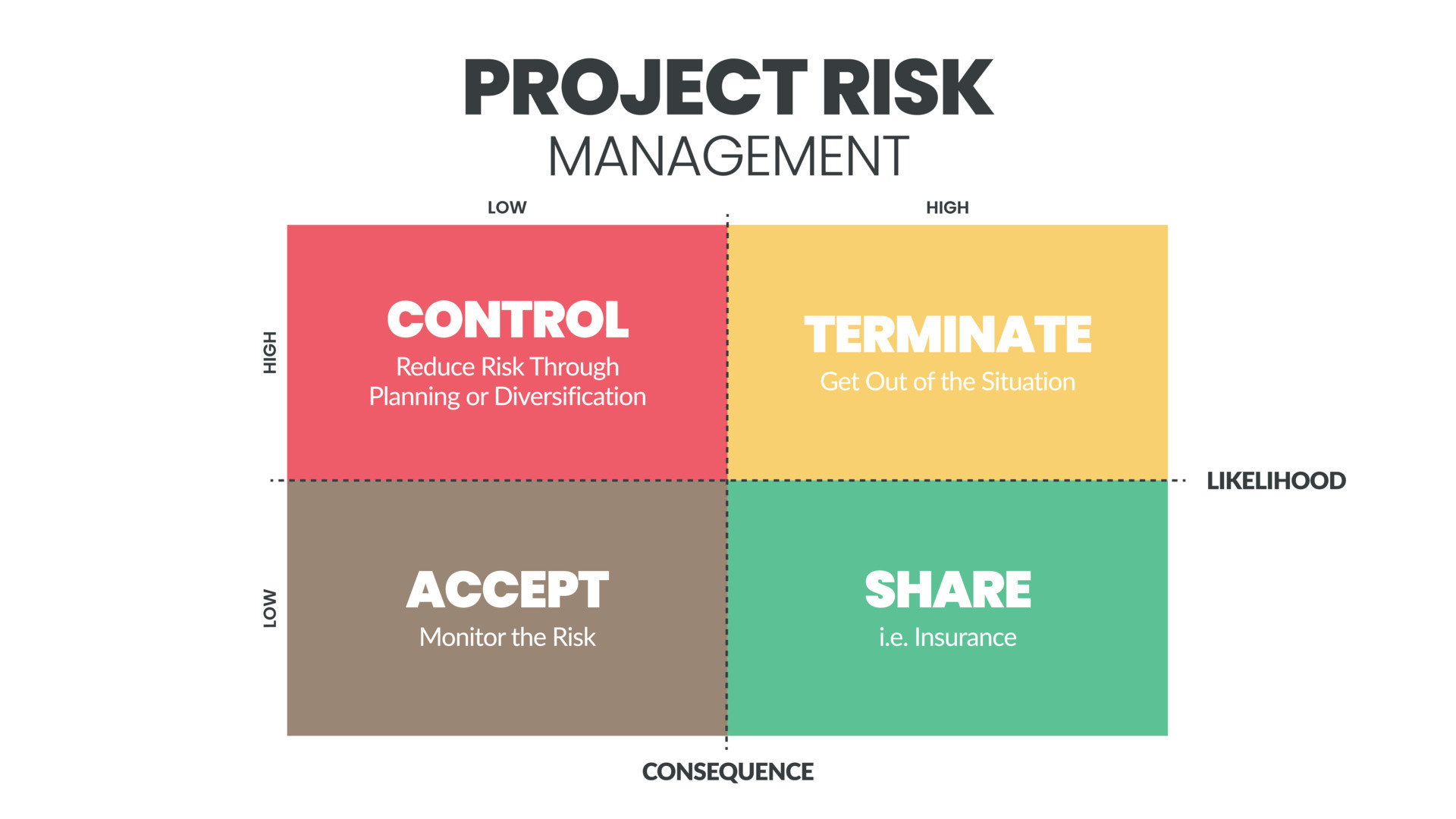 PROJECT RISK
MANAGEMENT

LOW

HIGH

HIGH

CONTROL
Reduce Risk Through Planning or Diversification

TERMINATE
Get Out of the Situation

LIKELIHOOD

LOW

ACCEPT
Monitor the Risk

SHARE
i.e. Insurance

CONSEQUENCE