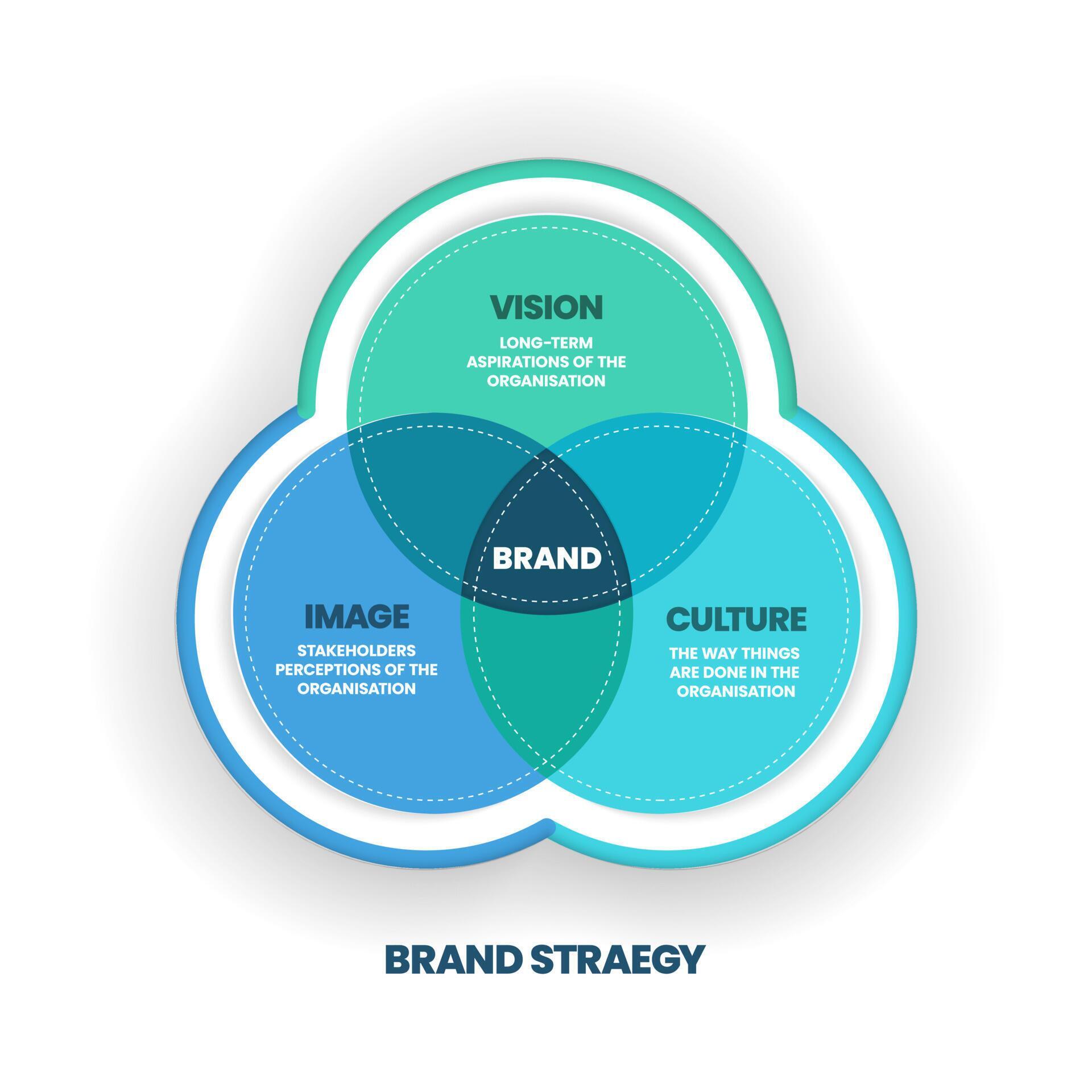 VISION
LONG-TERM ASPIRATIONS OF THE ORGANISATION

BRAND

IMAGE
STAKEHOLDERS PERCEPTIONS OF THE ORGANISATION

CULTURE
THE WAY THINGS ARE DONE IN THE ORGANISATION

BRAND STRAEGY