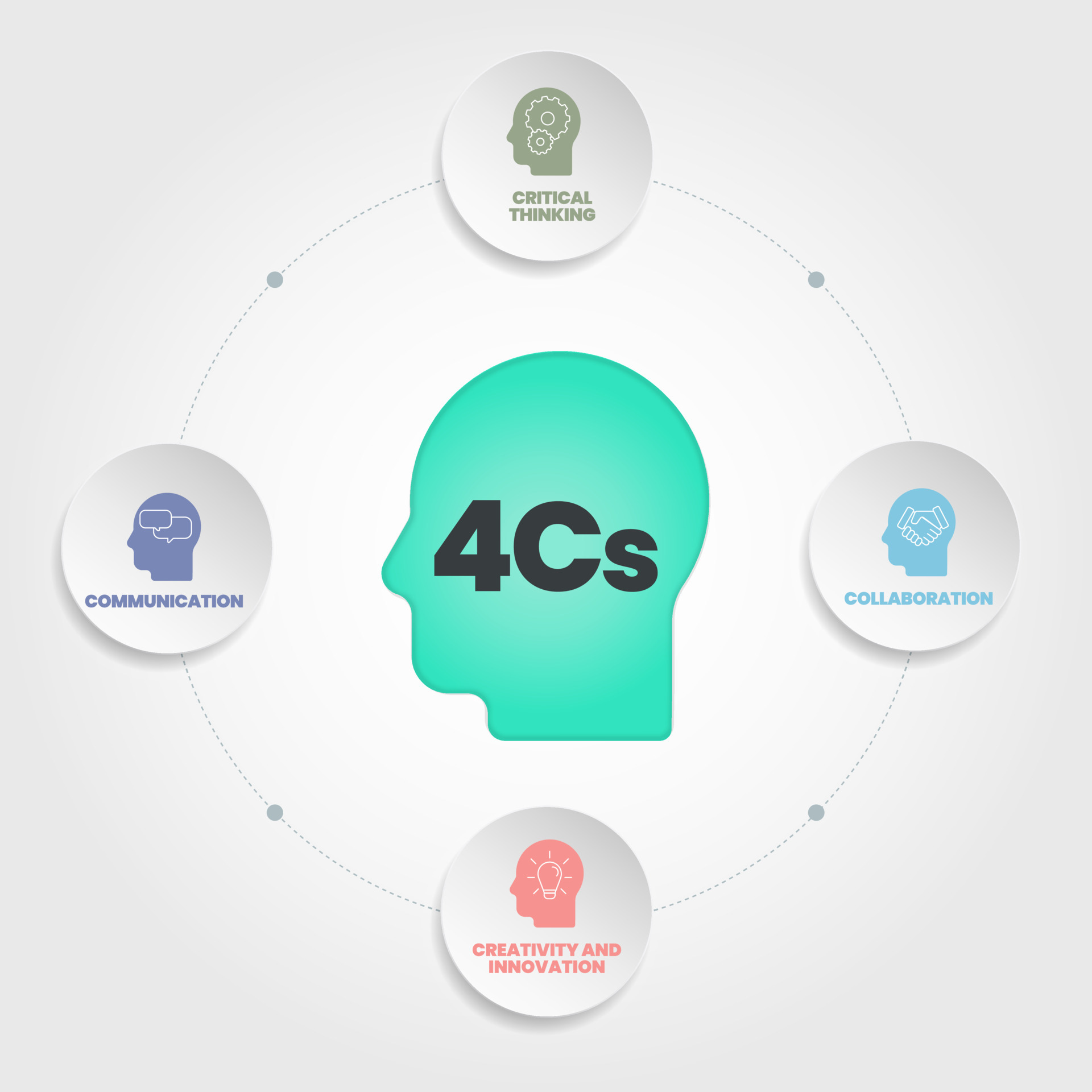 CRITICAL THINKING

COMMUNICATION

4Cs

COLLABORATION

CREATIVITY AND INNOVATION