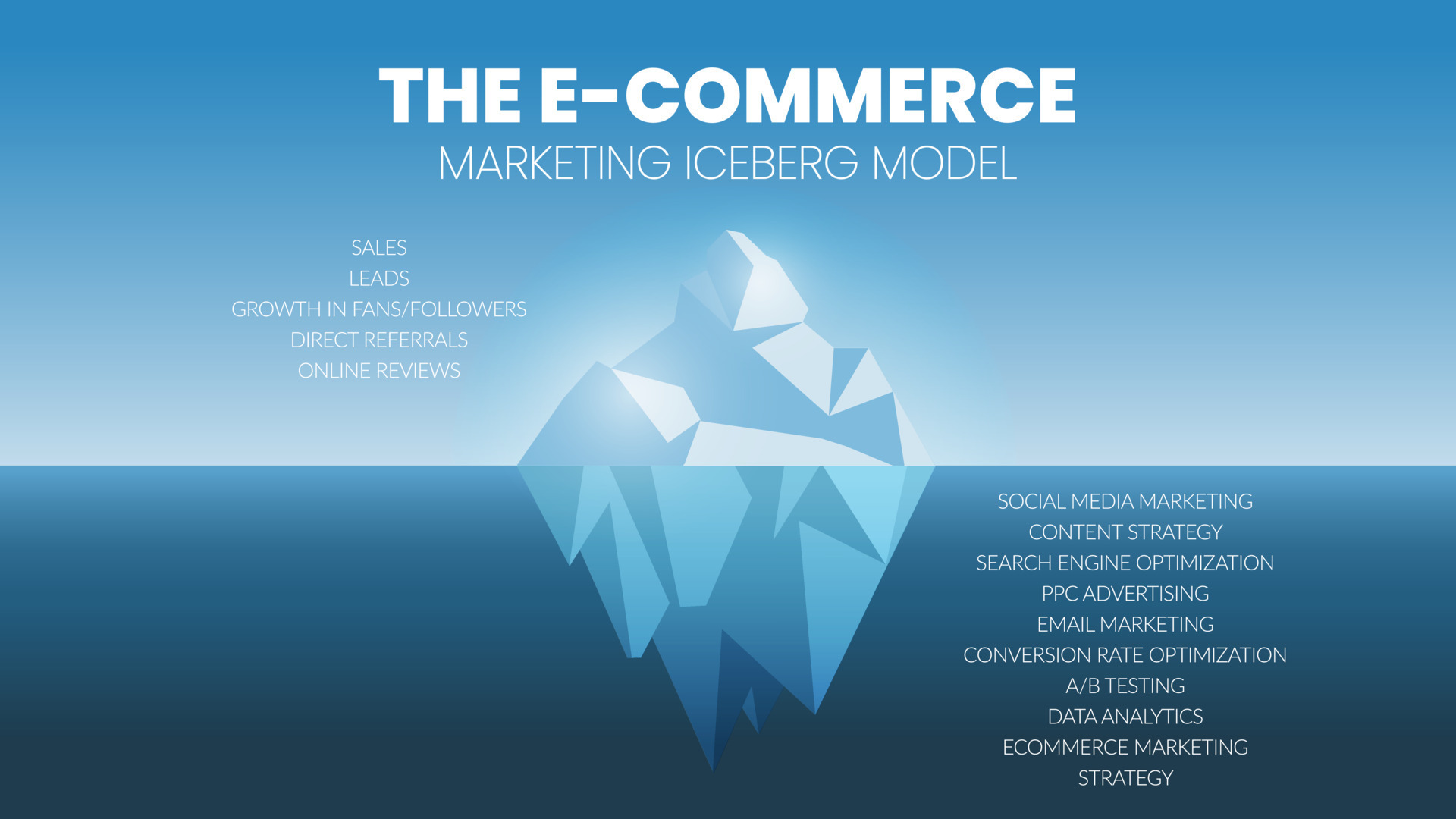 THE E-COMMERCE
MARKETING ICEBERG MODEL

SALES
LEADS
GROWTH IN FANS/FOLLOWERS
DIRECT REFERRALS
ONLINE REVIEWS

SOCIAL MEDIA MARKETING
CONTENT STRATEGY
SEARCH ENGINE OPTIMIZATION
PPC ADVERTISING
EMAIL MARKETING
CONVERSION RATE OPTIMIZATION
A/B TESTING
DATA ANALYTICS
ECOMMERCE MARKETING
STRATEGY