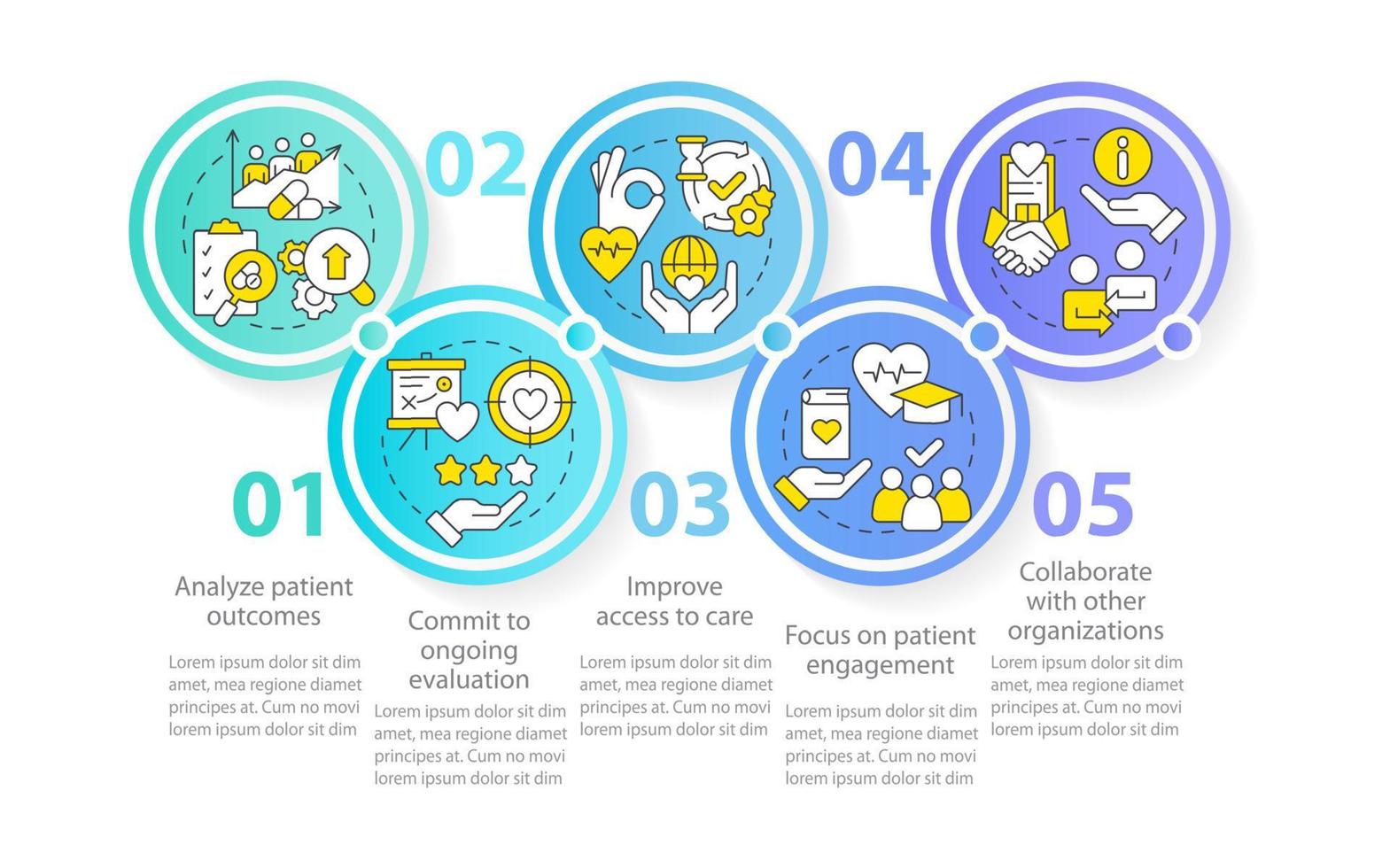 01

Analyze patient outcomes

Lorem ipsum dolor sit dim amet, mea regione diamet principes at. Cum no movi lorem ipsum dolor sit dim

02

Commit to ongoing evaluation

Lorem ipsum dolor sit dim amet, mea regione diamet principes at. Cum no movi lorem ipsum dolor sit dim

03

Improve access to care

Lorem ipsum dolor sit dim amet, mea regione diamet principes at. Cum no movi lorem ipsum dolor sit dim

04

Focus on patient engagement

Lorem ipsum dolor sit dim amet, mea regione diamet principes at. Cum no movi lorem ipsum dolor sit dim

05

Collaborate with other organizations

Lorem ipsum dolor sit dim amet, mea regione diamet principes at. Cum no movi lorem ipsum dolor sit dim