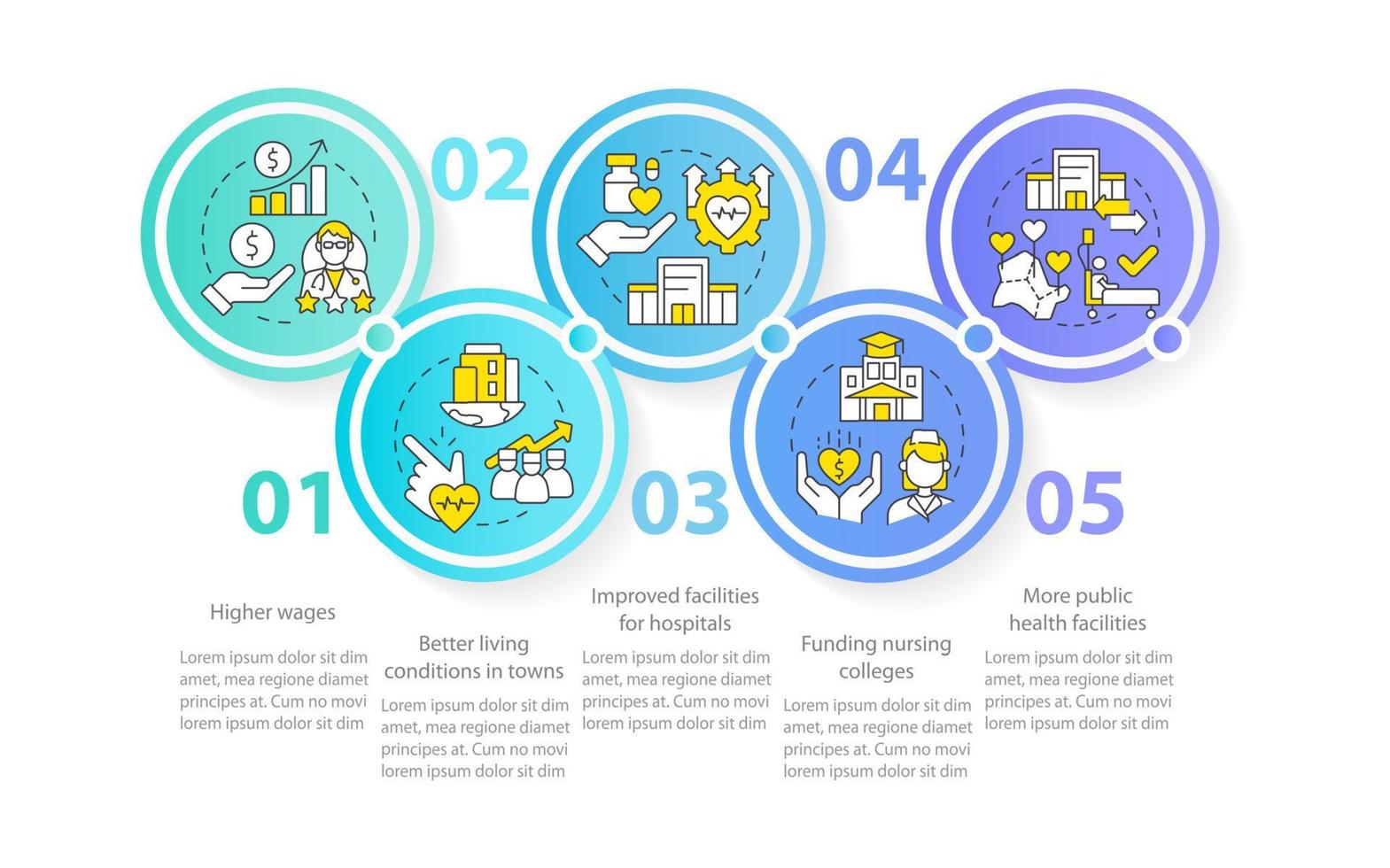 01

Higher wages

Lorem ipsum dolor sit dim amet, mea regione diamet principes at. Cum no movi lorem ipsum dolor sit dim

02

Better living conditions in towns

Lorem ipsum dolor sit dim amet, mea regione diamet principes at. Cum no movi lorem ipsum dolor sit dim

03

Improved facilities for hospitals

Lorem ipsum dolor sit dim amet, mea regione diamet principes at. Cum no movi lorem ipsum dolor sit dim

04

Funding nursing colleges

Lorem ipsum dolor sit dim amet, mea regione diamet principes at. Cum no movi lorem ipsum dolor sit dim

05

More public health facilities

Lorem ipsum dolor sit dim amet, mea regione diamet principes at. Cum no movi lorem ipsum dolor sit dim