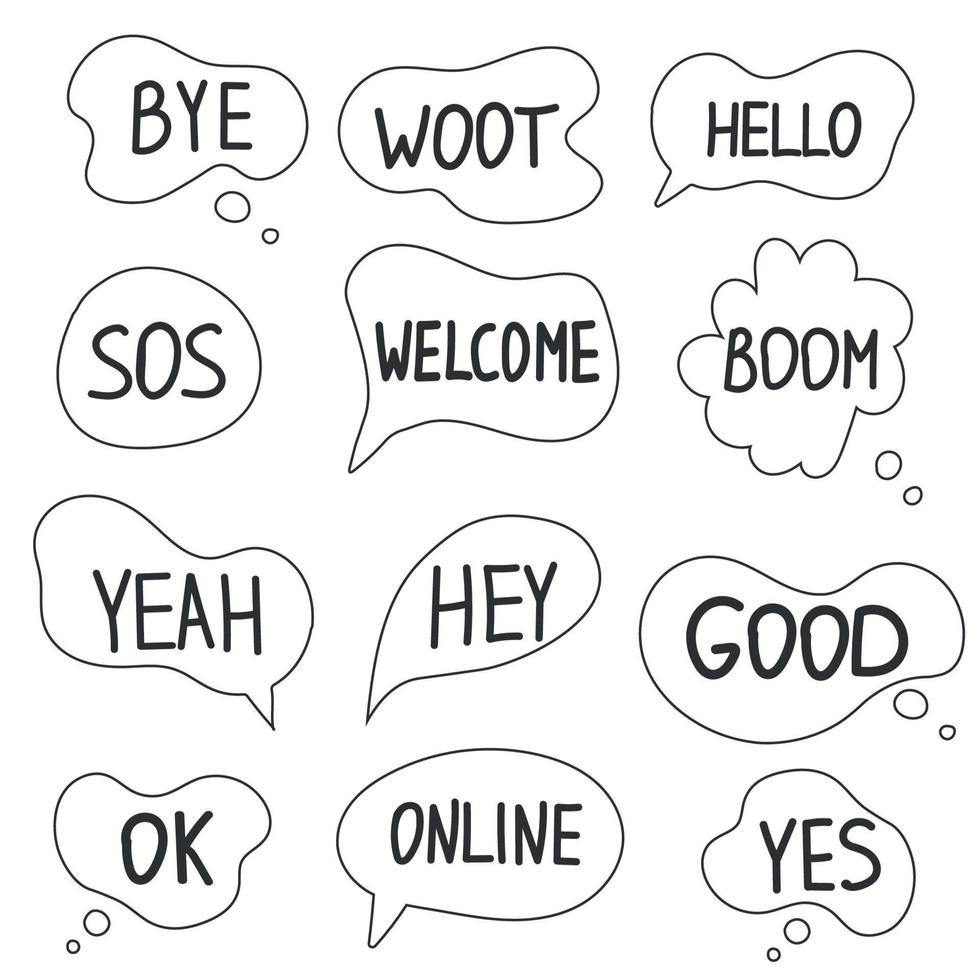 BYE
WOOT
HELLO

SOS
WELCOME
BOOM

YEAH
HEY
GOOD

OK
ONLINE
YES