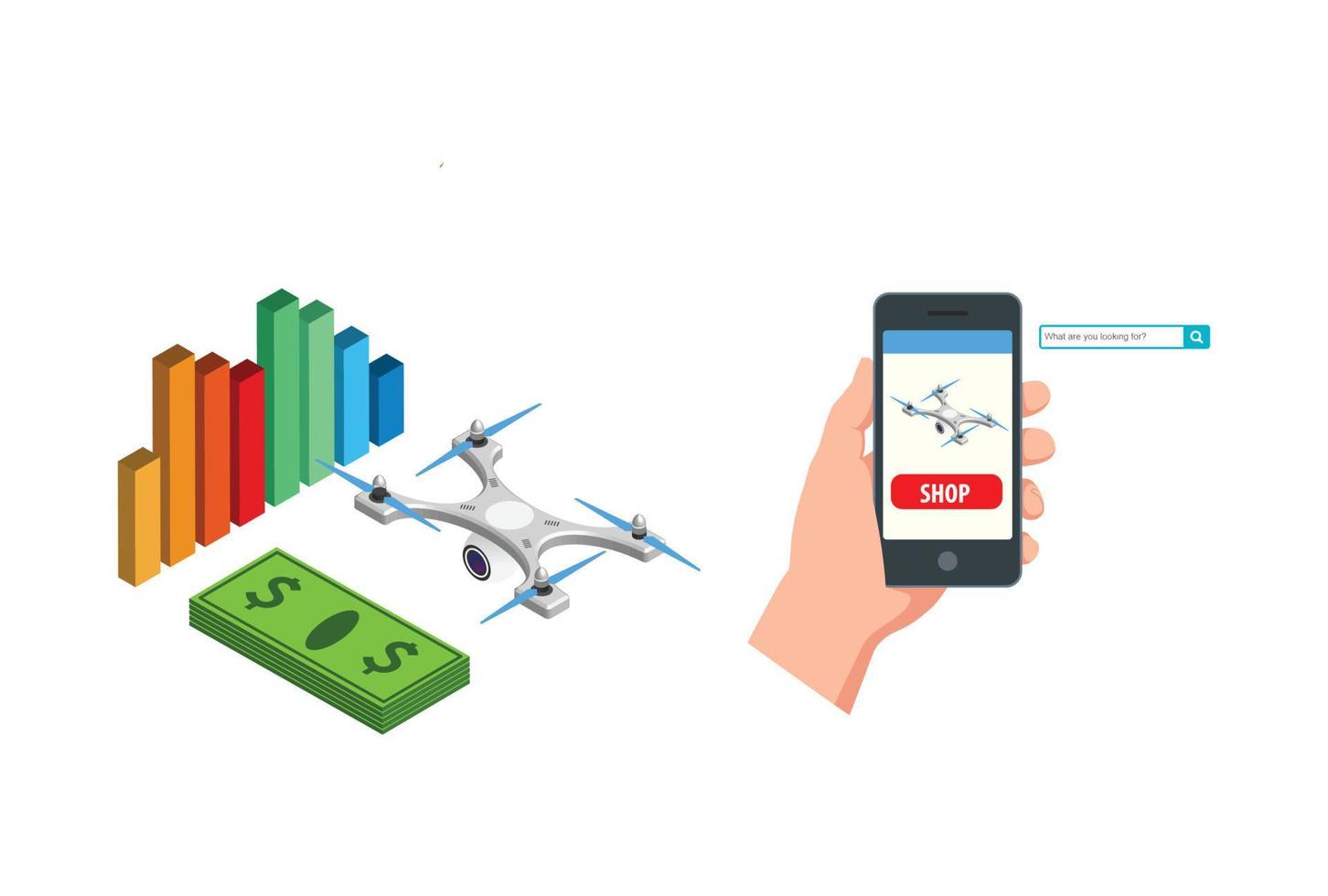 $ $

SHOP

What are you looking for?