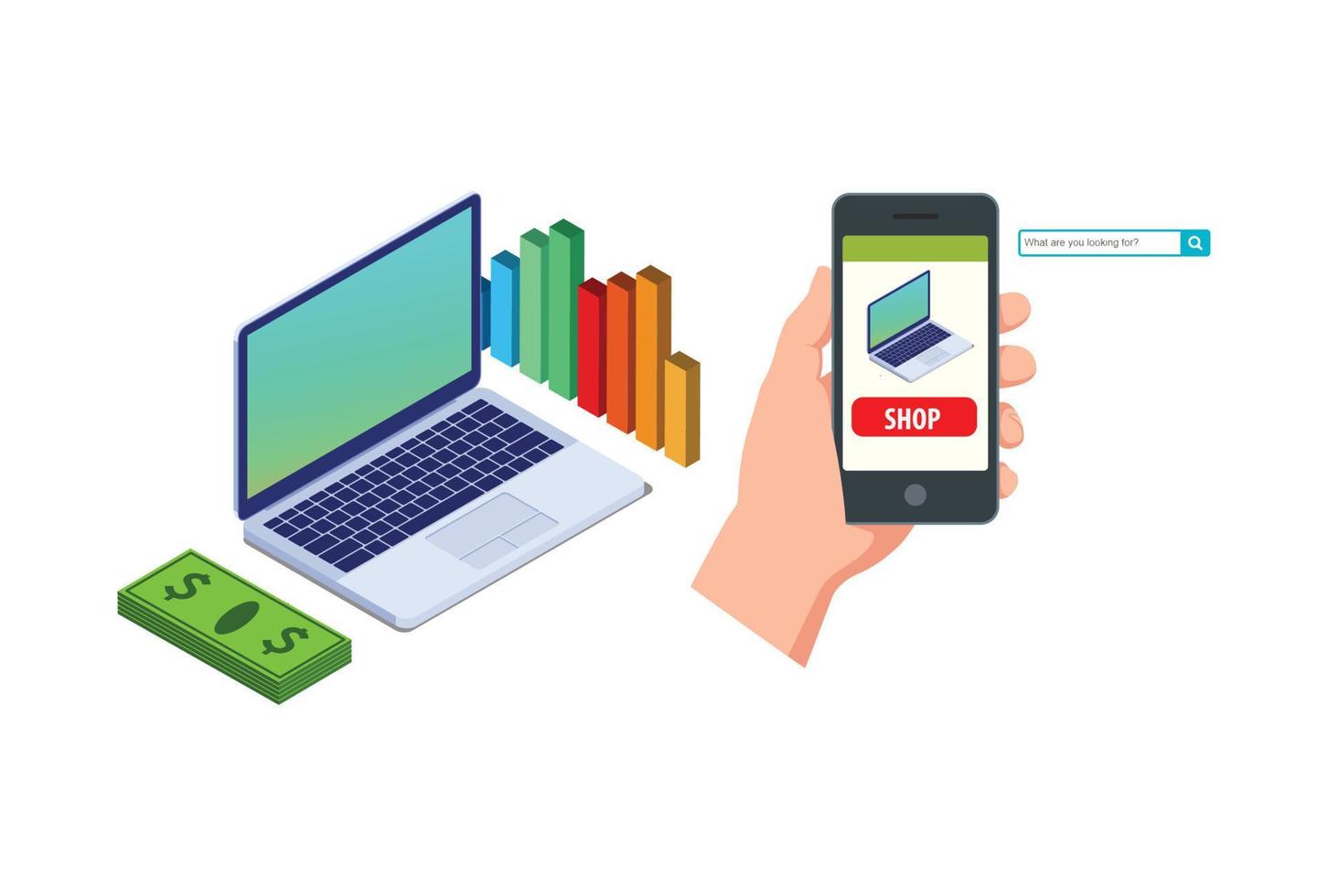 $ $

SHOP

What are you looking for?