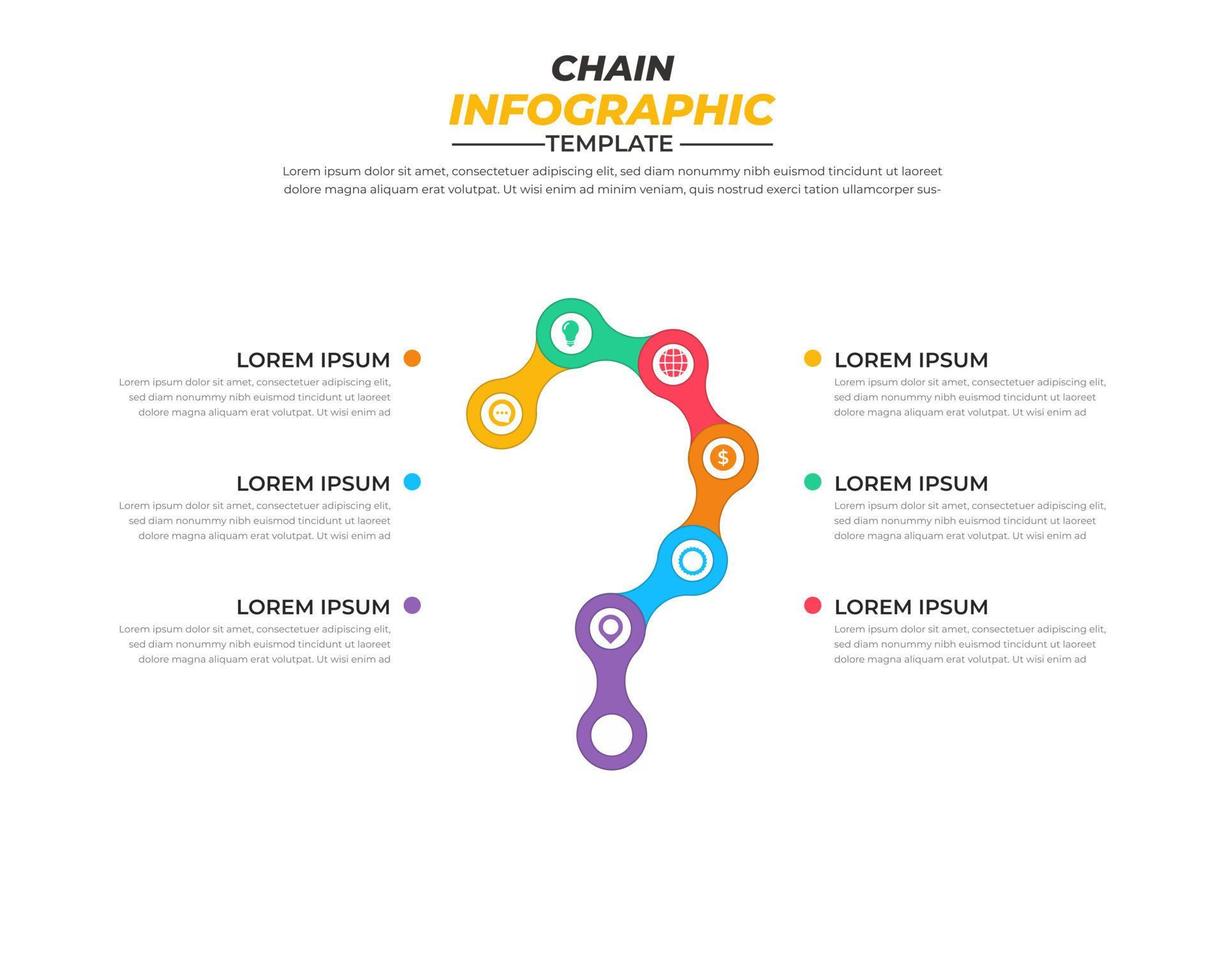 CHAIN
INFOGRAPHIC
TEMPLATE

Lorem ipsum dolor sit amet, consectetuer adipiscing elit, sed diam nonummy nibh euismod tincidunt ut laoreet dolore magna aliquam erat volutpat. Ut wisi enim ad minim veniam, quis nostrud exerci tation ullamcorper sus-

LOREM IPSUM
Lorem ipsum dolor sit amet, consectetuer adipiscing elit, sed diam nonummy nibh euismod tincidunt ut laoreet dolore magna aliquam erat volutpat. Ut wisi enim ad

LOREM IPSUM
Lorem ipsum dolor sit amet, consectetuer adipiscing elit, sed diam nonummy nibh euismod tincidunt ut laoreet dolore magna aliquam erat volutpat. Ut wisi enim ad

LOREM IPSUM
Lorem ipsum dolor sit amet, consectetuer adipiscing elit, sed diam nonummy nibh euismod tincidunt ut laoreet dolore magna aliquam erat volutpat. Ut wisi enim ad

LOREM IPSUM
Lorem ipsum dolor sit amet, consectetuer adipiscing elit, sed diam nonummy nibh euismod tincidunt ut laoreet dolore magna aliquam erat volutpat. Ut wisi enim ad

LOREM IPSUM
Lorem ipsum dolor sit amet, consectetuer adipiscing elit, sed diam nonummy nibh euismod tincidunt ut laoreet dolore magna aliquam erat volutpat. Ut wisi enim ad

LOREM IPSUM
Lorem ipsum dolor sit amet, consectetuer adipiscing elit, sed diam nonummy nibh euismod tincidunt ut laoreet dolore magna aliquam erat volutpat. Ut wisi enim ad