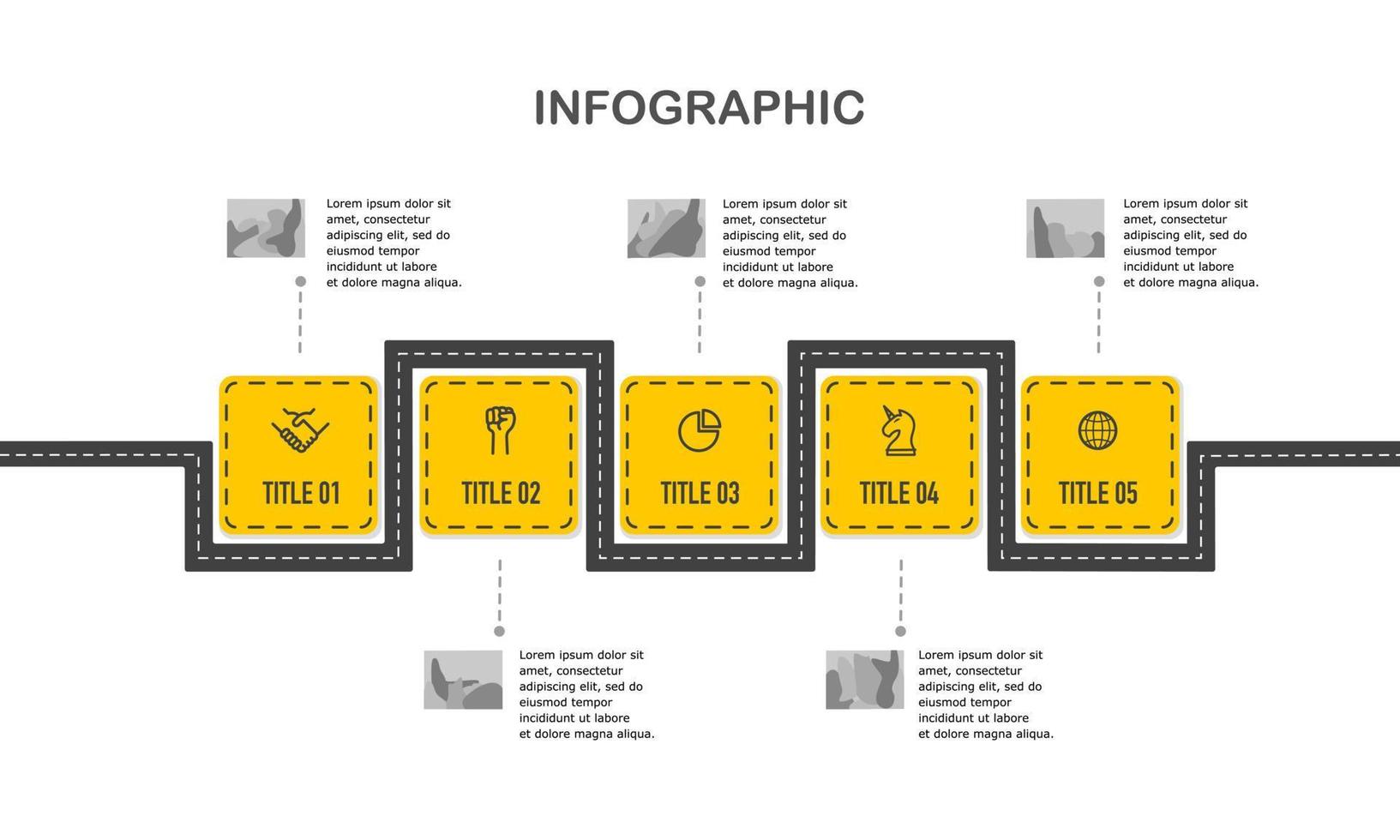 INFOGRAPHIC

Lorem ipsum dolor sit amet, consectetur adipiscing elit, sed do eiusmod tempor incididunt ut labore et dolore magna aliqua.

Lorem ipsum dolor sit amet, consectetur adipiscing elit, sed do eiusmod tempor incididunt ut labore et dolore magna aliqua.

Lorem ipsum dolor sit amet, consectetur adipiscing elit, sed do eiusmod tempor incididunt ut labore et dolore magna aliqua.

TITLE 01

TITLE 02

TITLE 03

TITLE 04

TITLE 05

Lorem ipsum dolor sit amet, consectetur adipiscing elit, sed do eiusmod tempor incididunt ut labore et dolore magna aliqua.

Lorem ipsum dolor sit amet, consectetur adipiscing elit, sed do eiusmod tempor incididunt ut labore et dolore magna aliqua.