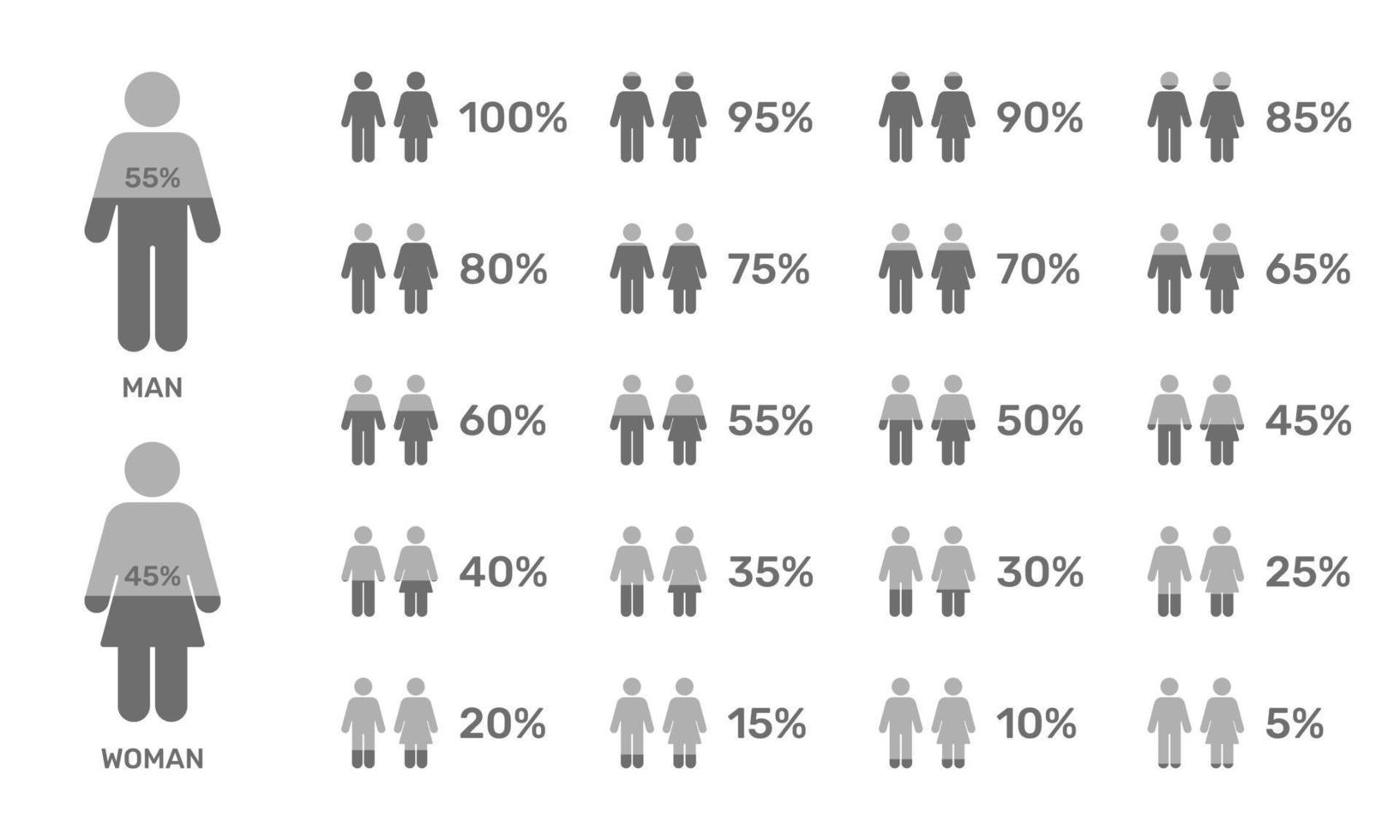 55%

MAN

45%

WOMAN

100%
95%
90%
85%

80%
75%
70%
65%

60%
55%
50%
45%

40%
35%
30%
25%

20%
15%
10%
5%