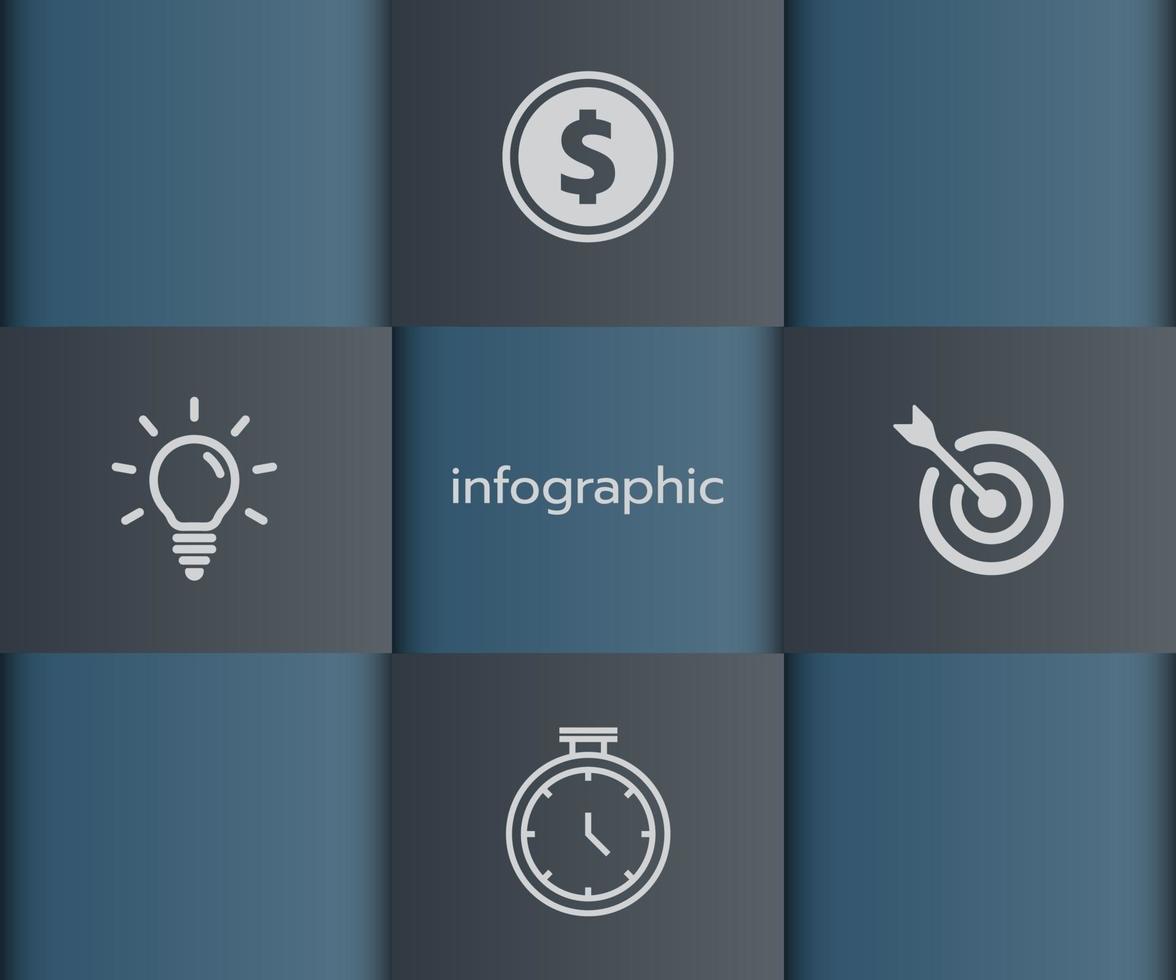 $

infographic