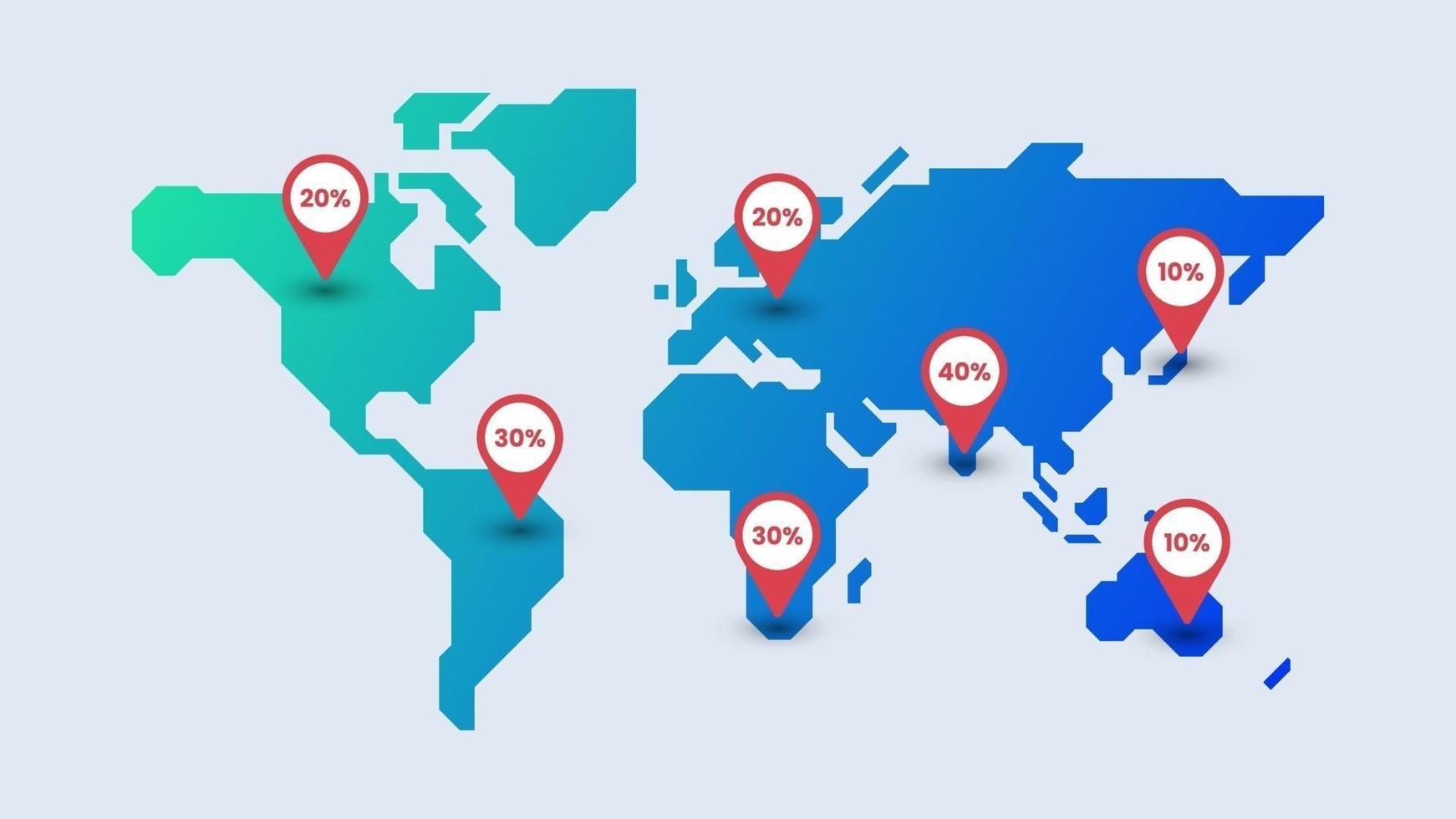 20%

20%

10%

40%

30%

30%

10%