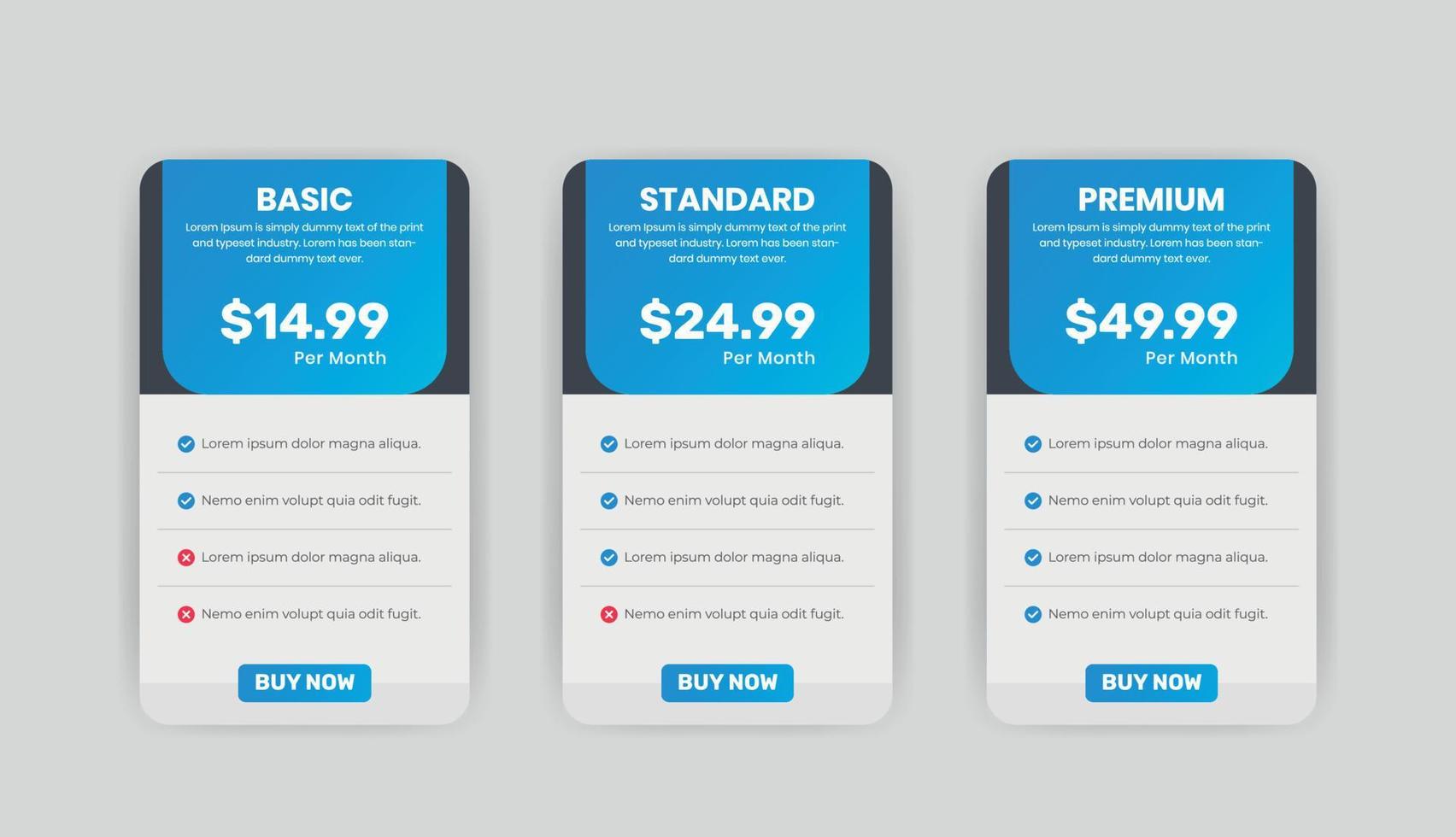 BASIC

Lorem Ipsum is simply dummy text of the print and typeset industry. Lorem has been standard dummy text ever.

$14.99
Per Month

Lorem ipsum dolor magna aliqua.

Nemo enim volupt quia odit fugit.

Lorem ipsum dolor magna aliqua.

Nemo enim volupt quia odit fugit.

BUY NOW

STANDARD

Lorem Ipsum is simply dummy text of the print and typeset industry. Lorem has been standard dummy text ever.

$24.99
Per Month

Lorem ipsum dolor magna aliqua.

Nemo enim volupt quia odit fugit.

Lorem ipsum dolor magna aliqua.

Nemo enim volupt quia odit fugit.

BUY NOW

PREMIUM

Lorem Ipsum is simply dummy text of the print and typeset industry. Lorem has been standard dummy text ever.

$49.99
Per Month

Lorem ipsum dolor magna aliqua.

Nemo enim volupt quia odit fugit.

Lorem ipsum dolor magna aliqua.

Nemo enim volupt quia odit fugit.

BUY NOW