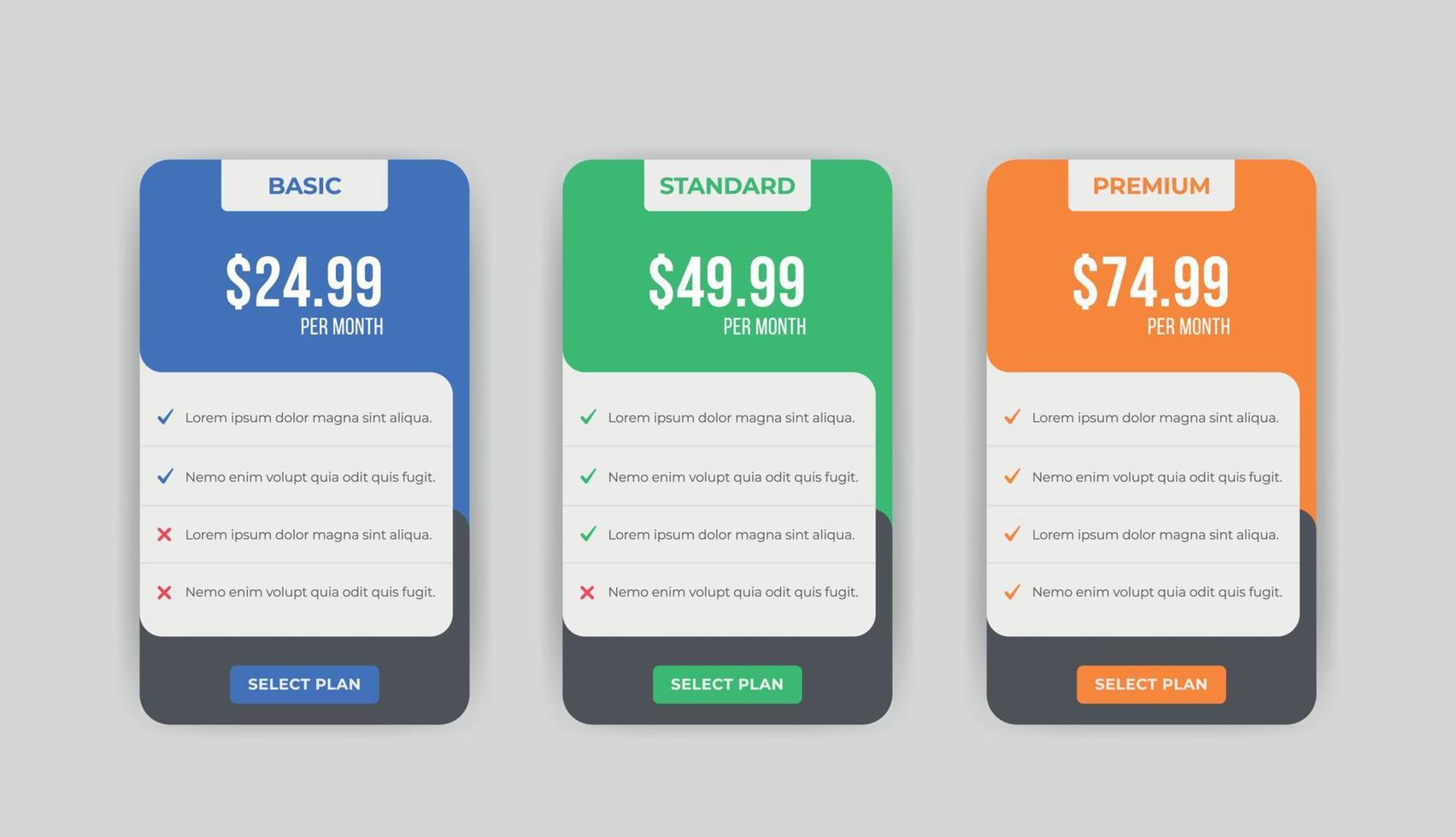 BASIC

$24.99
PER MONTH

✓ Lorem ipsum dolor magna sint aliqua.
✓ Nemo enim volupt quia odit quis fugit.
✗ Lorem ipsum dolor magna sint aliqua.
✗ Nemo enim volupt quia odit quis fugit.

SELECT PLAN

STANDARD

$49.99
PER MONTH

✓ Lorem ipsum dolor magna sint aliqua.
✓ Nemo enim volupt quia odit quis fugit.
✓ Lorem ipsum dolor magna sint aliqua.
✗ Nemo enim volupt quia odit quis fugit.

SELECT PLAN

PREMIUM

$74.99
PER MONTH

✓ Lorem ipsum dolor magna sint aliqua.
✓ Nemo enim volupt quia odit quis fugit.
✓ Lorem ipsum dolor magna sint aliqua.
✓ Nemo enim volupt quia odit quis fugit.

SELECT PLAN