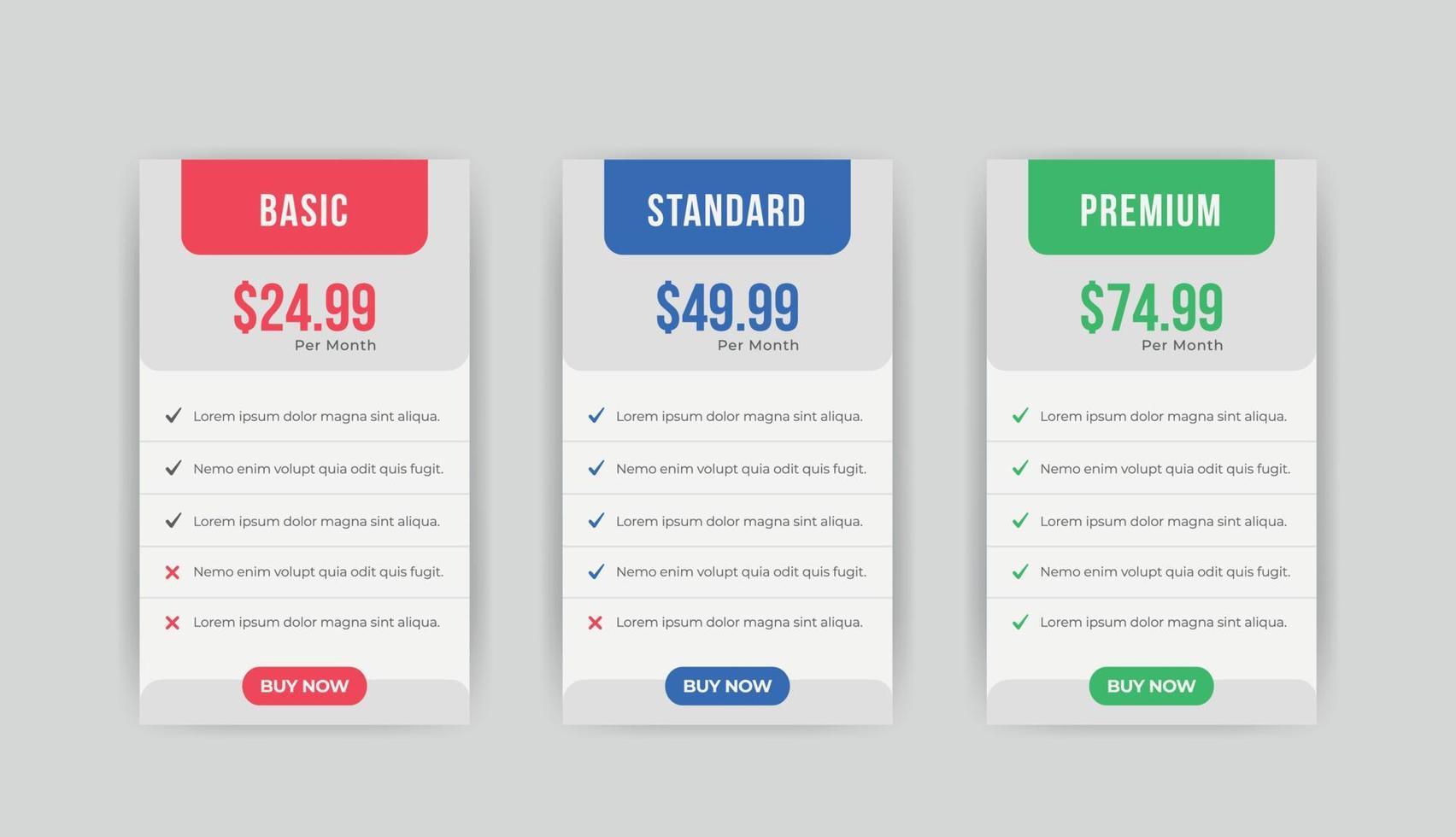 BASIC

$24.99
Per Month

✓ Lorem ipsum dolor magna sint aliqua.
✓ Nemo enim volupt quia odit quis fugit.
✓ Lorem ipsum dolor magna sint aliqua.
✗ Nemo enim volupt quia odit quis fugit.
✗ Lorem ipsum dolor magna sint aliqua.

BUY NOW

STANDARD

$49.99
Per Month

✓ Lorem ipsum dolor magna sint aliqua.
✓ Nemo enim volupt quia odit quis fugit.
✓ Lorem ipsum dolor magna sint aliqua.
✓ Nemo enim volupt quia odit quis fugit.
✗ Lorem ipsum dolor magna sint aliqua.

BUY NOW

PREMIUM

$74.99
Per Month

✓ Lorem ipsum dolor magna sint aliqua.
✓ Nemo enim volupt quia odit quis fugit.
✓ Lorem ipsum dolor magna sint aliqua.
✓ Nemo enim volupt quia odit quis fugit.
✓ Lorem ipsum dolor magna sint aliqua.

BUY NOW