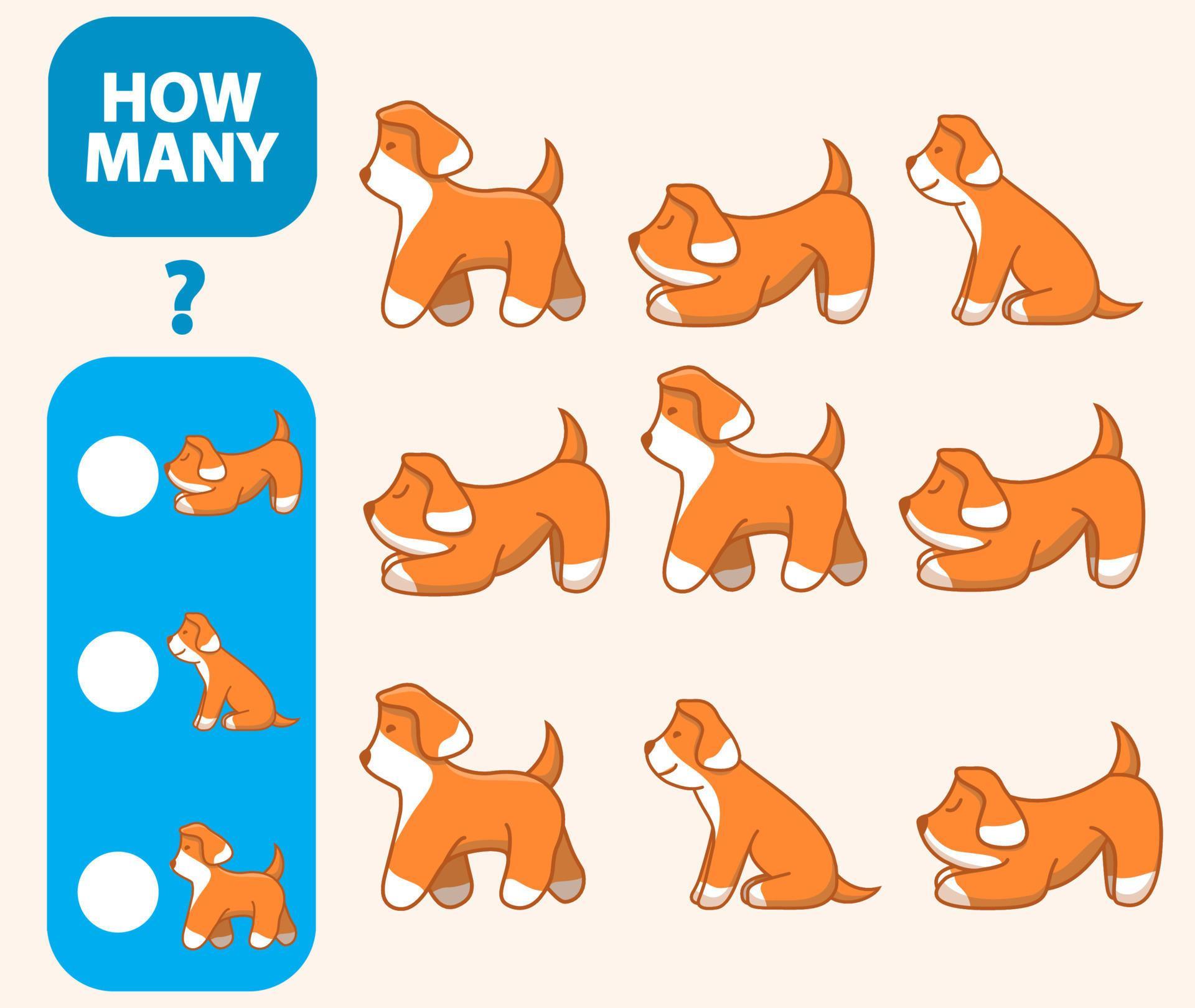 HOW MANY

?