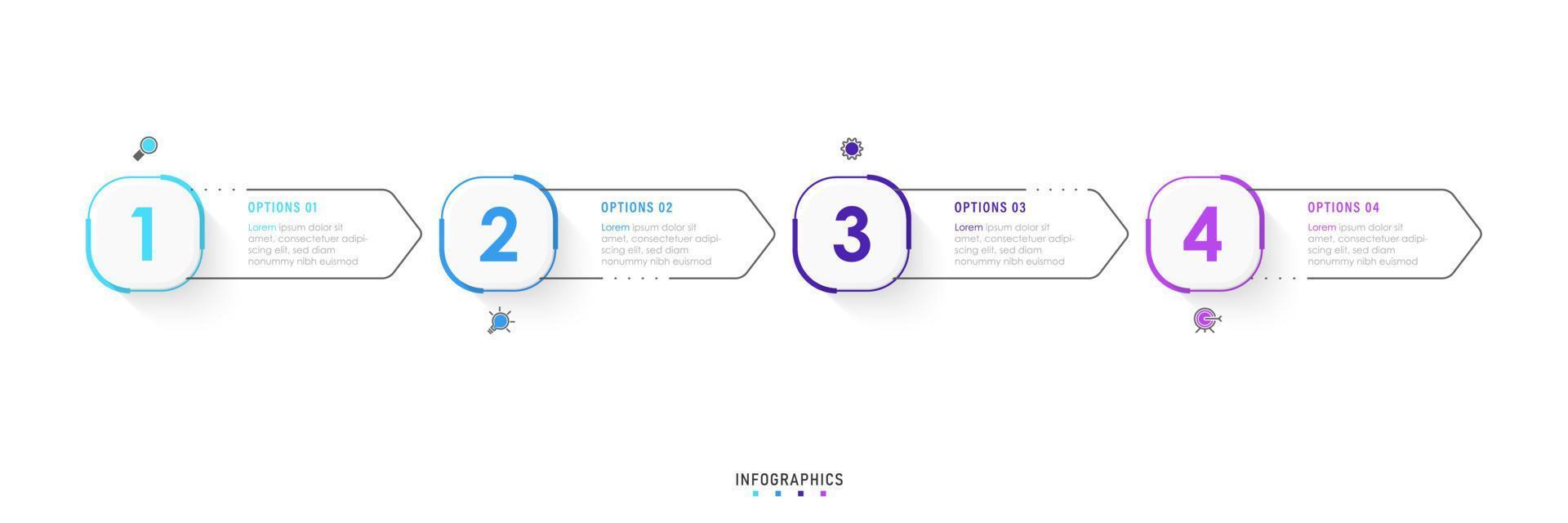 1

OPTIONS 01

Lorem ipsum dolor sit amet, consectetuer adipiscing elit, sed diam nonummy nibh euismod

2

OPTIONS 02

Lorem ipsum dolor sit amet, consectetuer adipiscing elit, sed diam nonummy nibh euismod

3

OPTIONS 03

Lorem ipsum dolor sit amet, consectetuer adipiscing elit, sed diam nonummy nibh euismod

4

OPTIONS 04

Lorem ipsum dolor sit amet, consectetuer adipiscing elit, sed diam nonummy nibh euismod

INFOGRAPHICS