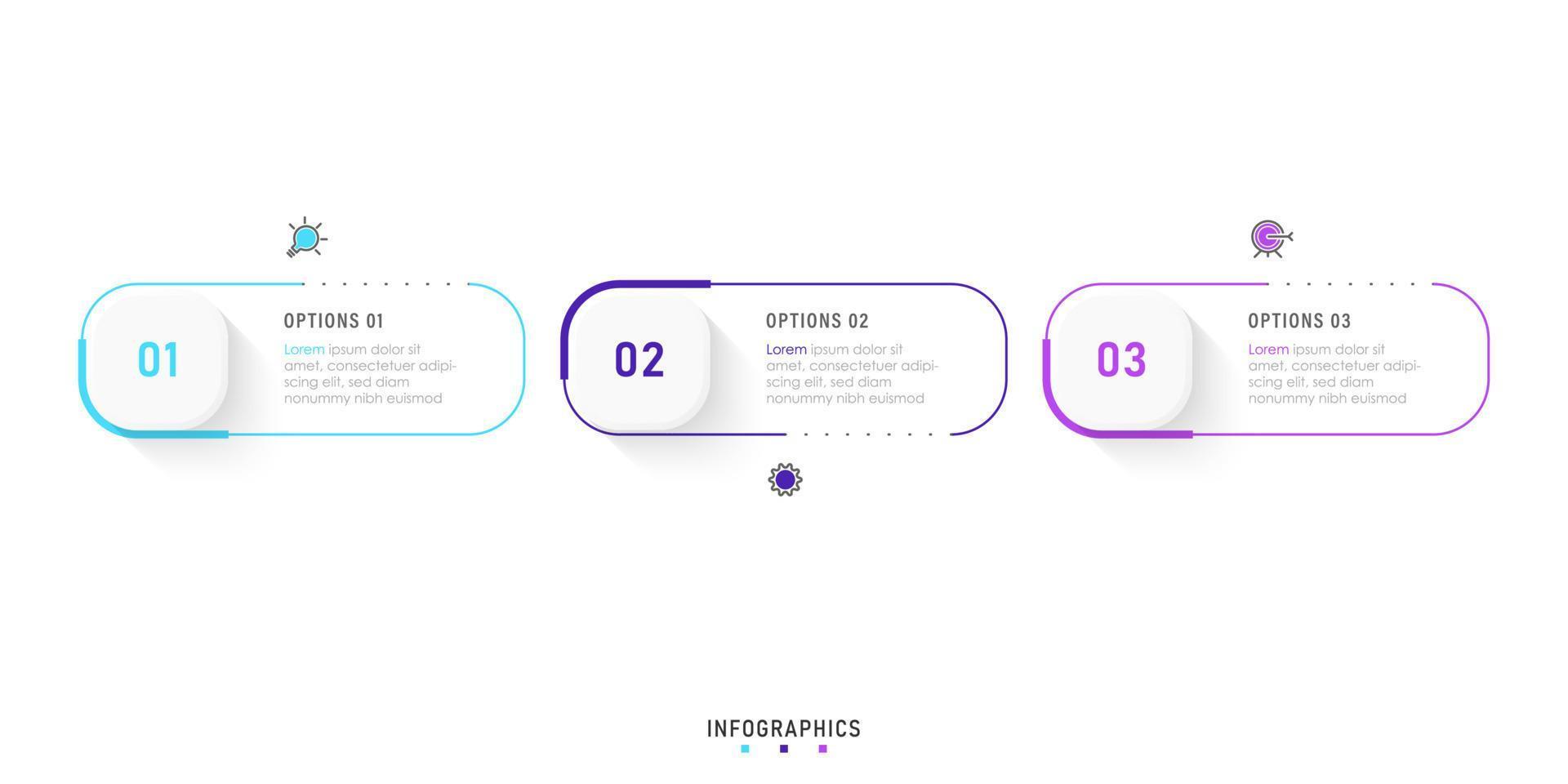 01

OPTIONS 01

Lorem ipsum dolor sit amet, consectetuer adipiscing elit, sed diam nonummy nibh euismod

02

OPTIONS 02

Lorem ipsum dolor sit amet, consectetuer adipiscing elit, sed diam nonummy nibh euismod

03

OPTIONS 03

Lorem ipsum dolor sit amet, consectetuer adipiscing elit, sed diam nonummy nibh euismod

INFOGRAPHICS