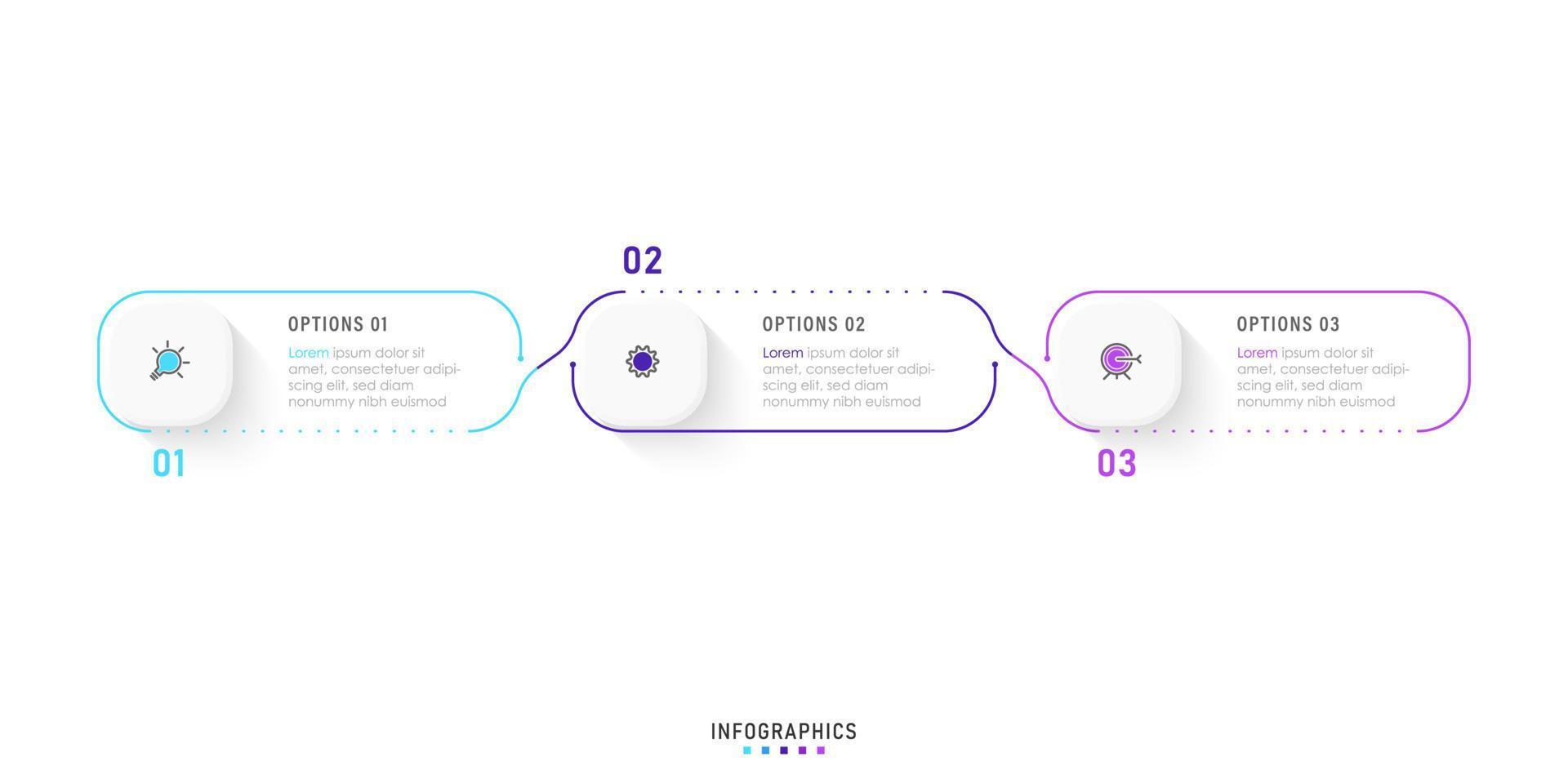 OPTIONS 01

Lorem ipsum dolor sit amet, consectetuer adipiscing elit, sed diam nonummy nibh euismod

01

02

OPTIONS 02

Lorem ipsum dolor sit amet, consectetuer adipiscing elit, sed diam nonummy nibh euismod

OPTIONS 03

Lorem ipsum dolor sit amet, consectetuer adipiscing elit, sed diam nonummy nibh euismod

03

INFOGRAPHICS