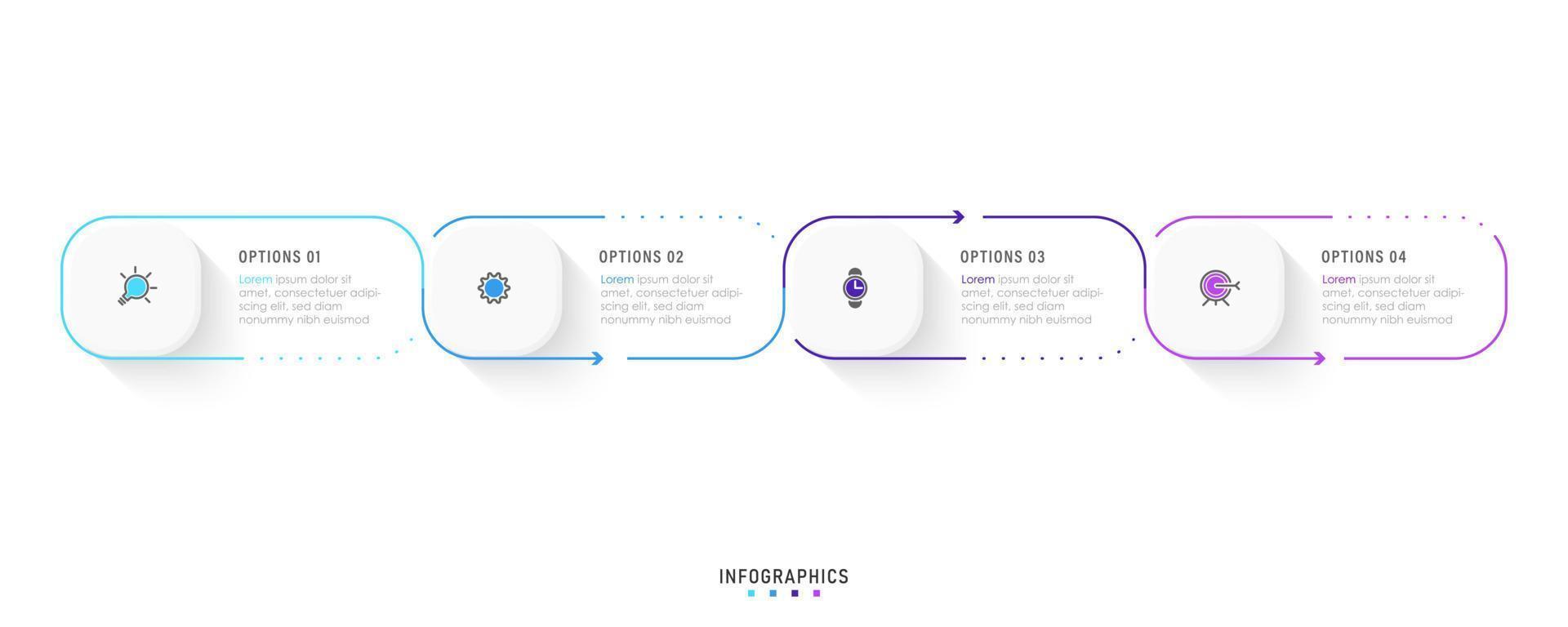 OPTIONS 01

Lorem ipsum dolor sit amet, consectetuer adipiscing elit, sed diam nonummy nibh euismod

OPTIONS 02

Lorem ipsum dolor sit amet, consectetuer adipiscing elit, sed diam nonummy nibh euismod

OPTIONS 03

Lorem ipsum dolor sit amet, consectetuer adipiscing elit, sed diam nonummy nibh euismod

OPTIONS 04

Lorem ipsum dolor sit amet, consectetuer adipiscing elit, sed diam nonummy nibh euismod

INFOGRAPHICS