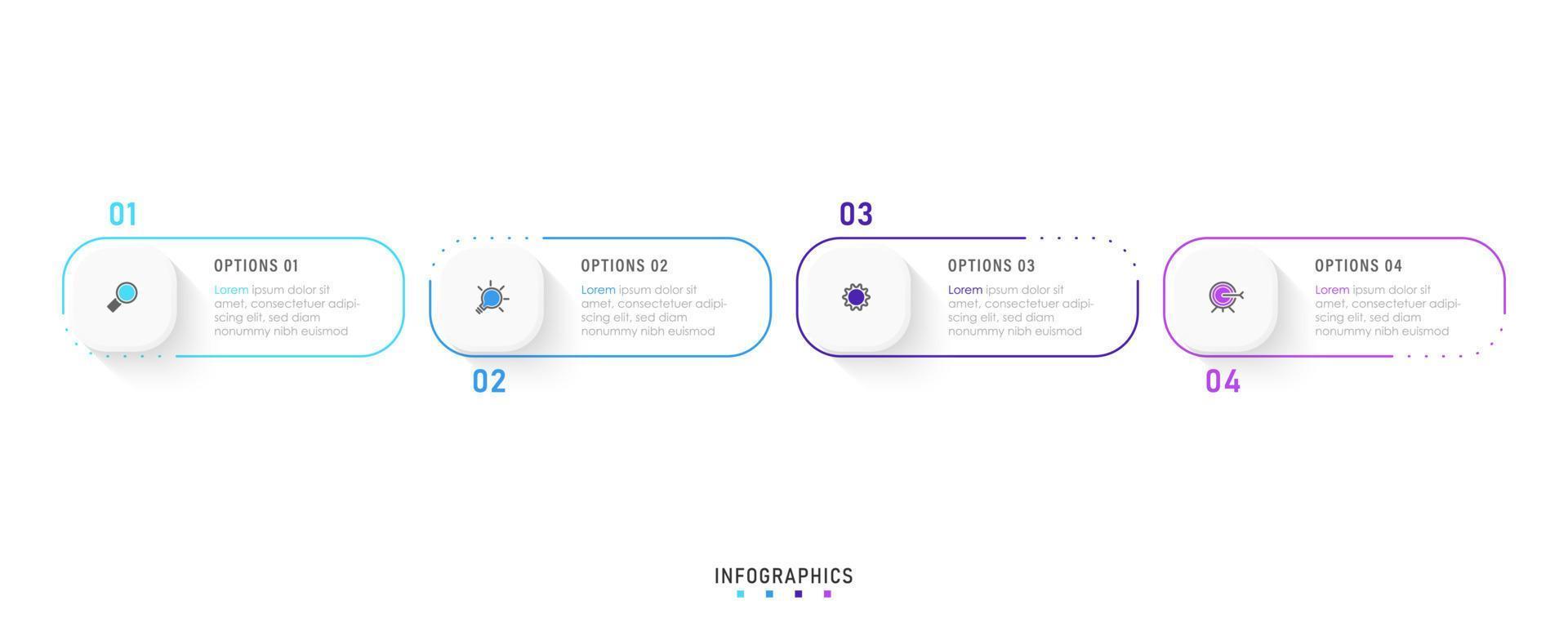 01

OPTIONS 01

Lorem ipsum dolor sit amet, consectetuer adipiscing elit, sed diam nonummy nibh euismod

OPTIONS 02

Lorem ipsum dolor sit amet, consectetuer adipiscing elit, sed diam nonummy nibh euismod

02

03

OPTIONS 03

Lorem ipsum dolor sit amet, consectetuer adipiscing elit, sed diam nonummy nibh euismod

OPTIONS 04

Lorem ipsum dolor sit amet, consectetuer adipiscing elit, sed diam nonummy nibh euismod

04

INFOGRAPHICS