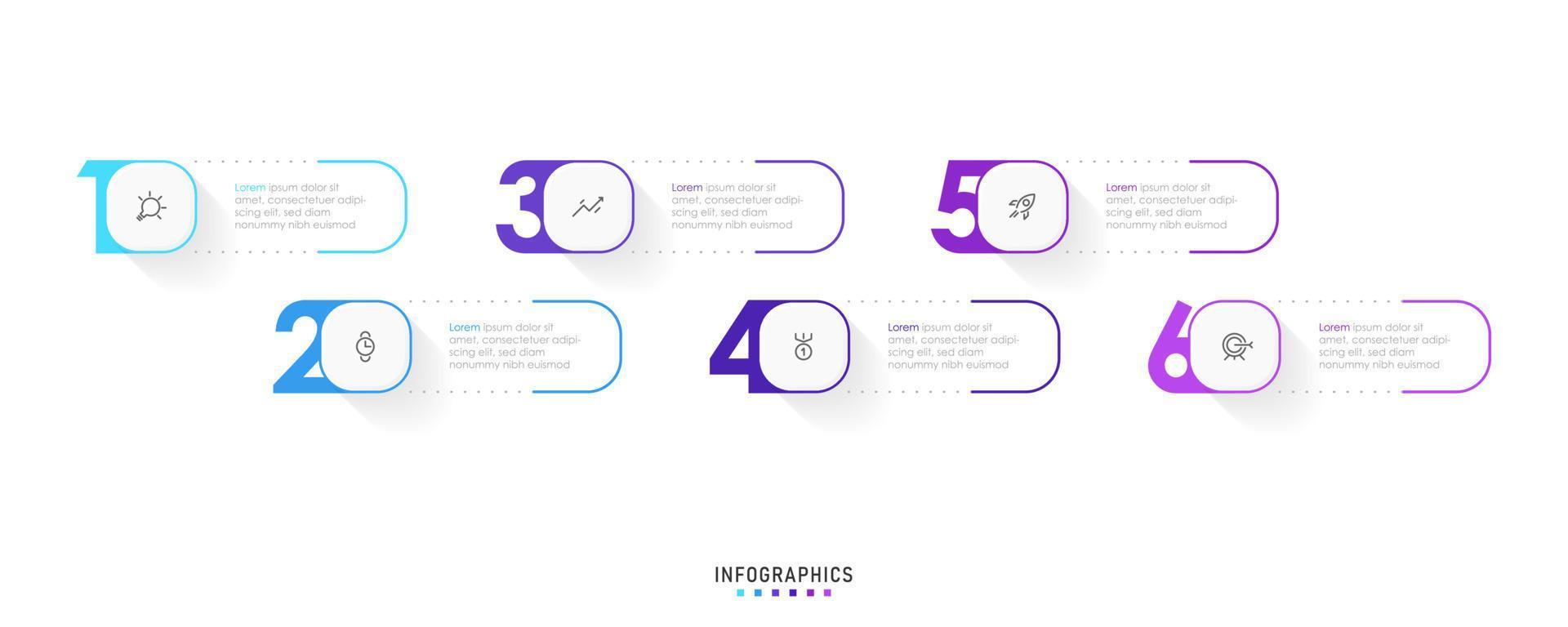 1
Lorem ipsum dolor sit amet, consectetuer adipiscing elit, sed diam nonummy nibh euismod

3
Lorem ipsum dolor sit amet, consectetuer adipiscing elit, sed diam nonummy nibh euismod

5
Lorem ipsum dolor sit amet, consectetuer adipiscing elit, sed diam nonummy nibh euismod

2
Lorem ipsum dolor sit amet, consectetuer adipiscing elit, sed diam nonummy nibh euismod

4
1
Lorem ipsum dolor sit amet, consectetuer adipiscing elit, sed diam nonummy nibh euismod

6
Lorem ipsum dolor sit amet, consectetuer adipiscing elit, sed diam nonummy nibh euismod

INFOGRAPHICS