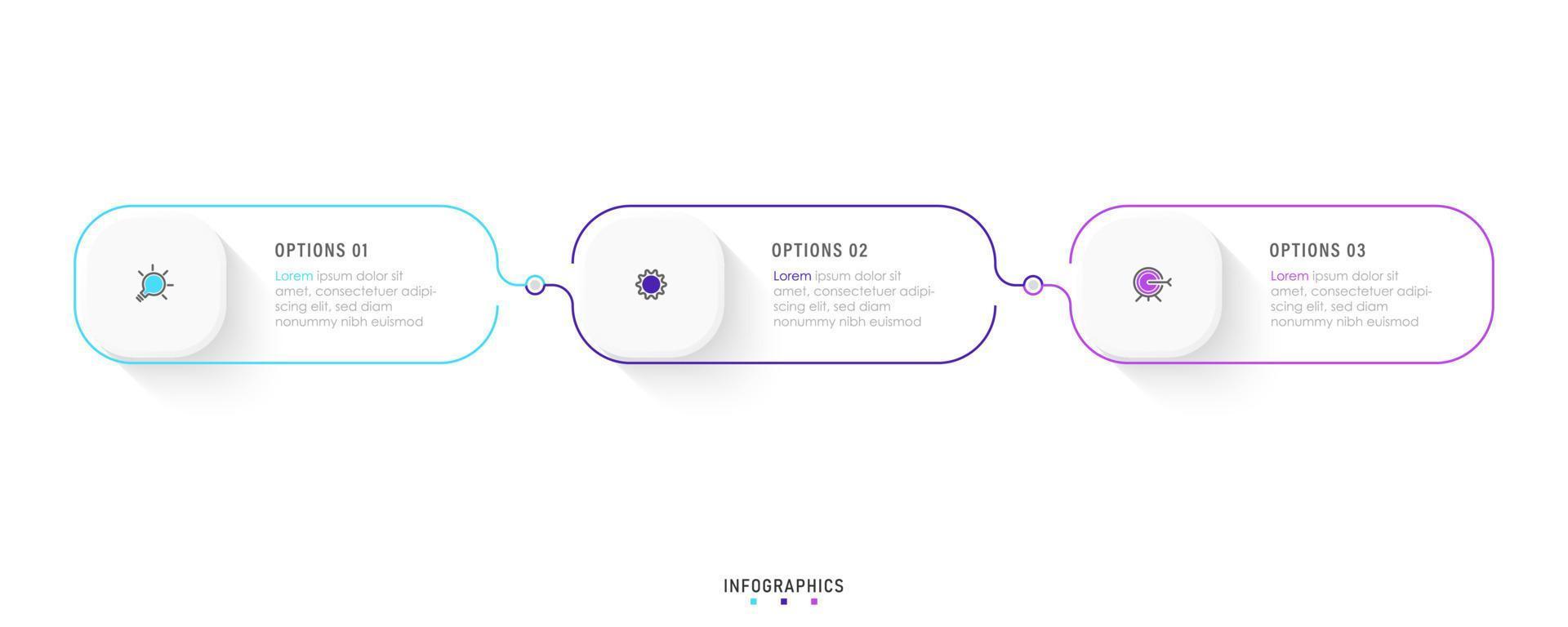 OPTIONS 01

Lorem ipsum dolor sit amet, consectetuer adipiscing elit, sed diam nonummy nibh euismod

OPTIONS 02

Lorem ipsum dolor sit amet, consectetuer adipiscing elit, sed diam nonummy nibh euismod

OPTIONS 03

Lorem ipsum dolor sit amet, consectetuer adipiscing elit, sed diam nonummy nibh euismod

INFOGRAPHICS