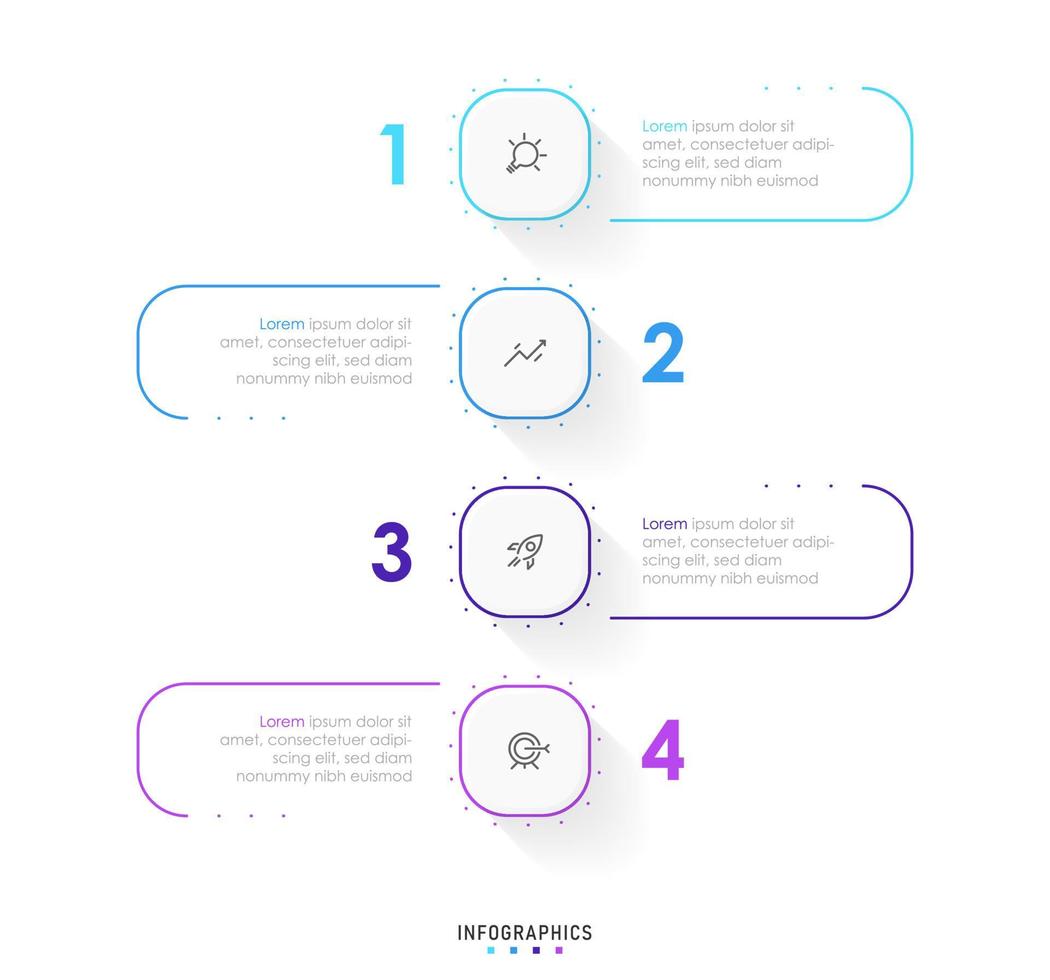 1

Lorem ipsum dolor sit amet, consectetuer adipiscing elit, sed diam nonummy nibh euismod

Lorem ipsum dolor sit amet, consectetuer adipiscing elit, sed diam nonummy nibh euismod

2

3

Lorem ipsum dolor sit amet, consectetuer adipiscing elit, sed diam nonummy nibh euismod

Lorem ipsum dolor sit amet, consectetuer adipiscing elit, sed diam nonummy nibh euismod

4

INFOGRAPHICS