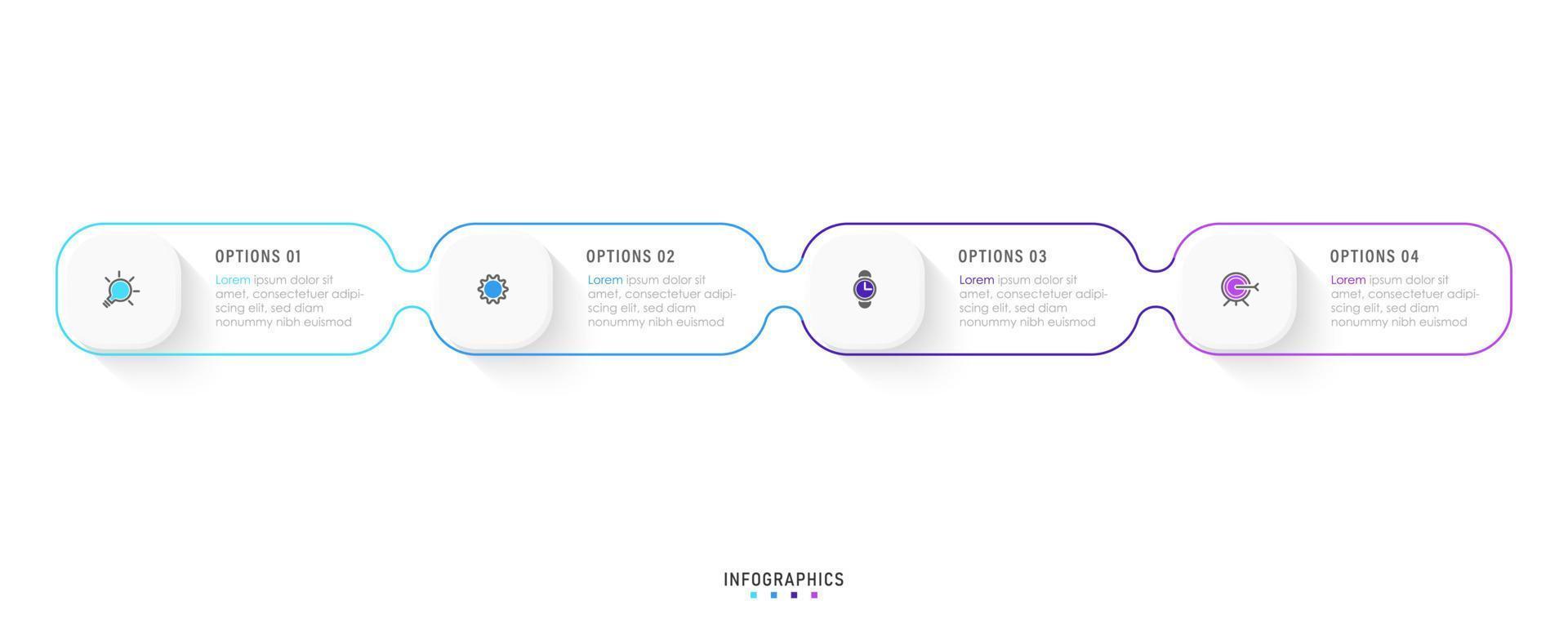 OPTIONS 01

Lorem ipsum dolor sit amet, consectetuer adipiscing elit, sed diam nonummy nibh euismod

OPTIONS 02

Lorem ipsum dolor sit amet, consectetuer adipiscing elit, sed diam nonummy nibh euismod

OPTIONS 03

Lorem ipsum dolor sit amet, consectetuer adipiscing elit, sed diam nonummy nibh euismod

OPTIONS 04

Lorem ipsum dolor sit amet, consectetuer adipiscing elit, sed diam nonummy nibh euismod

INFOGRAPHICS