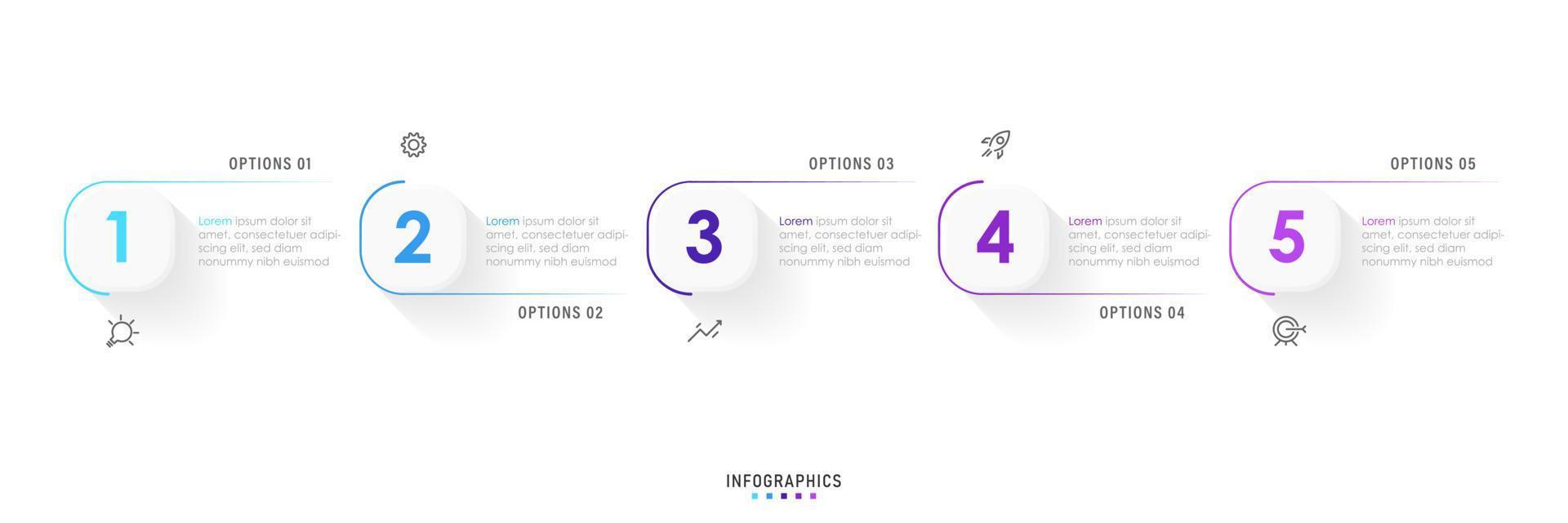 OPTIONS 01

1

Lorem ipsum dolor sit amet, consectetuer adipiscing elit, sed diam nonummy nibh euismod

2

Lorem ipsum dolor sit amet, consectetuer adipiscing elit, sed diam nonummy nibh euismod

OPTIONS 02

OPTIONS 03

3

Lorem ipsum dolor sit amet, consectetuer adipiscing elit, sed diam nonummy nibh euismod

4

Lorem ipsum dolor sit amet, consectetuer adipiscing elit, sed diam nonummy nibh euismod

OPTIONS 04

OPTIONS 05

5

Lorem ipsum dolor sit amet, consectetuer adipiscing elit, sed diam nonummy nibh euismod

INFOGRAPHICS