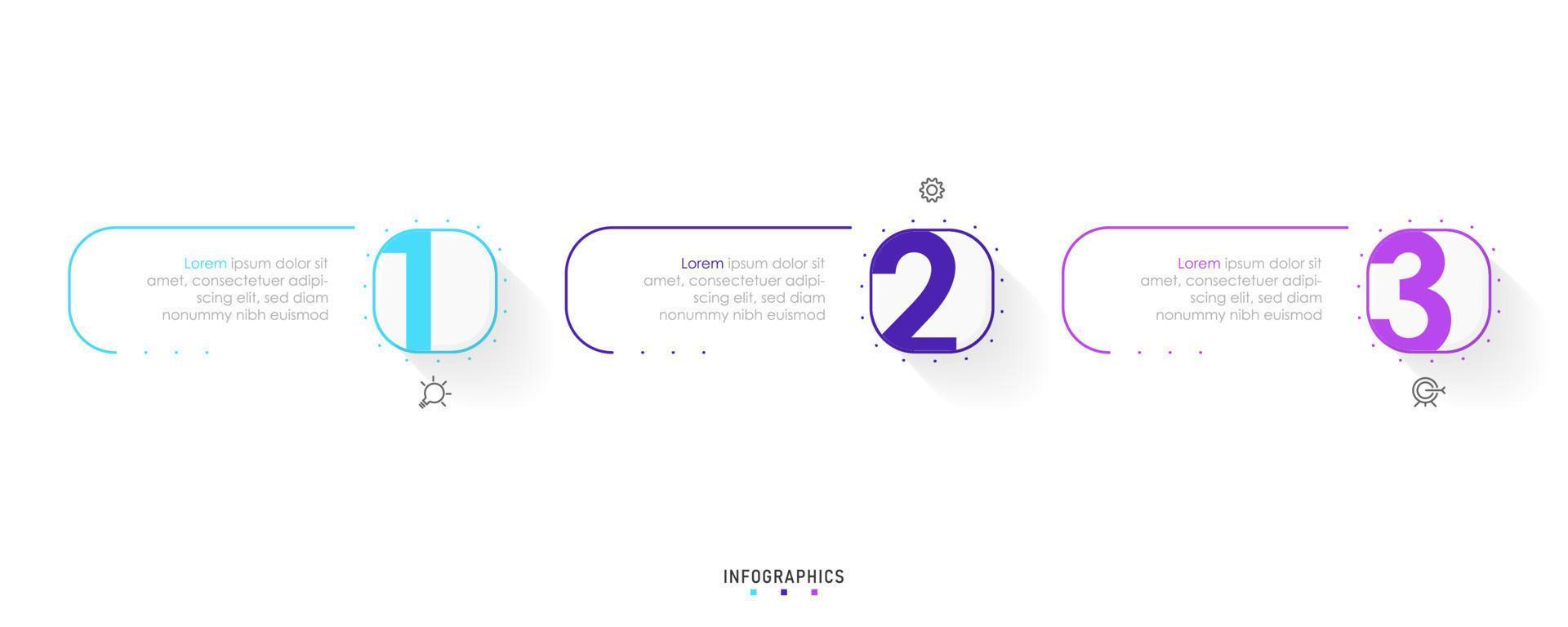 Lorem ipsum dolor sit amet, consectetuer adipiscing elit, sed diam nonummy nibh euismod

1

Lorem ipsum dolor sit amet, consectetuer adipiscing elit, sed diam nonummy nibh euismod

2

Lorem ipsum dolor sit amet, consectetuer adipiscing elit, sed diam nonummy nibh euismod

3

INFOGRAPHICS