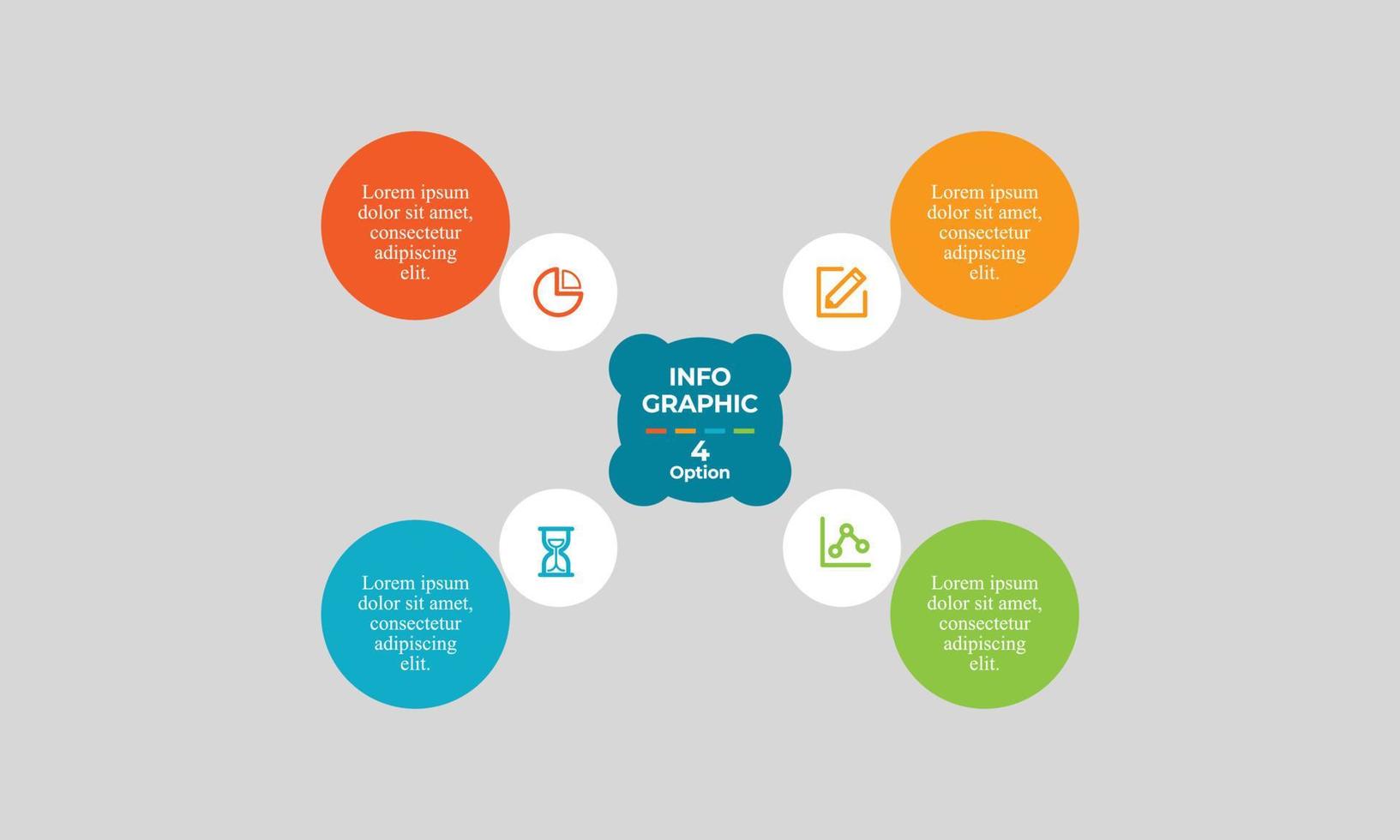 Lorem ipsum dolor sit amet, consectetur adipiscing elit.

Lorem ipsum dolor sit amet, consectetur adipiscing elit.

INFO GRAPHIC

4 Option

Lorem ipsum dolor sit amet, consectetur adipiscing elit.

Lorem ipsum dolor sit amet, consectetur adipiscing elit.