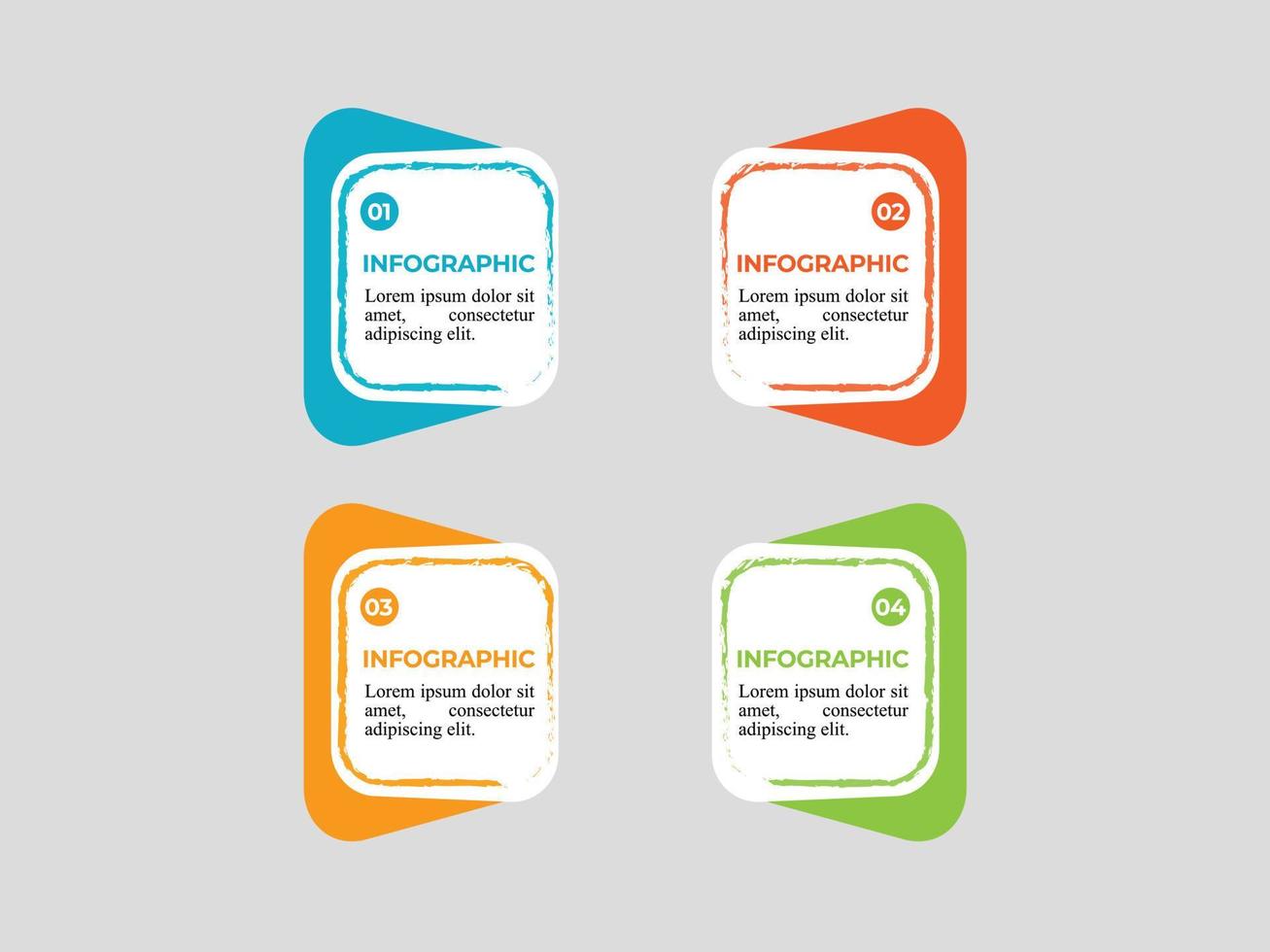 01

INFOGRAPHIC

Lorem ipsum dolor sit amet, consectetur adipiscing elit.

02

INFOGRAPHIC

Lorem ipsum dolor sit amet, consectetur adipiscing elit.

03

INFOGRAPHIC

Lorem ipsum dolor sit amet, consectetur adipiscing elit.

04

INFOGRAPHIC

Lorem ipsum dolor sit amet, consectetur adipiscing elit.