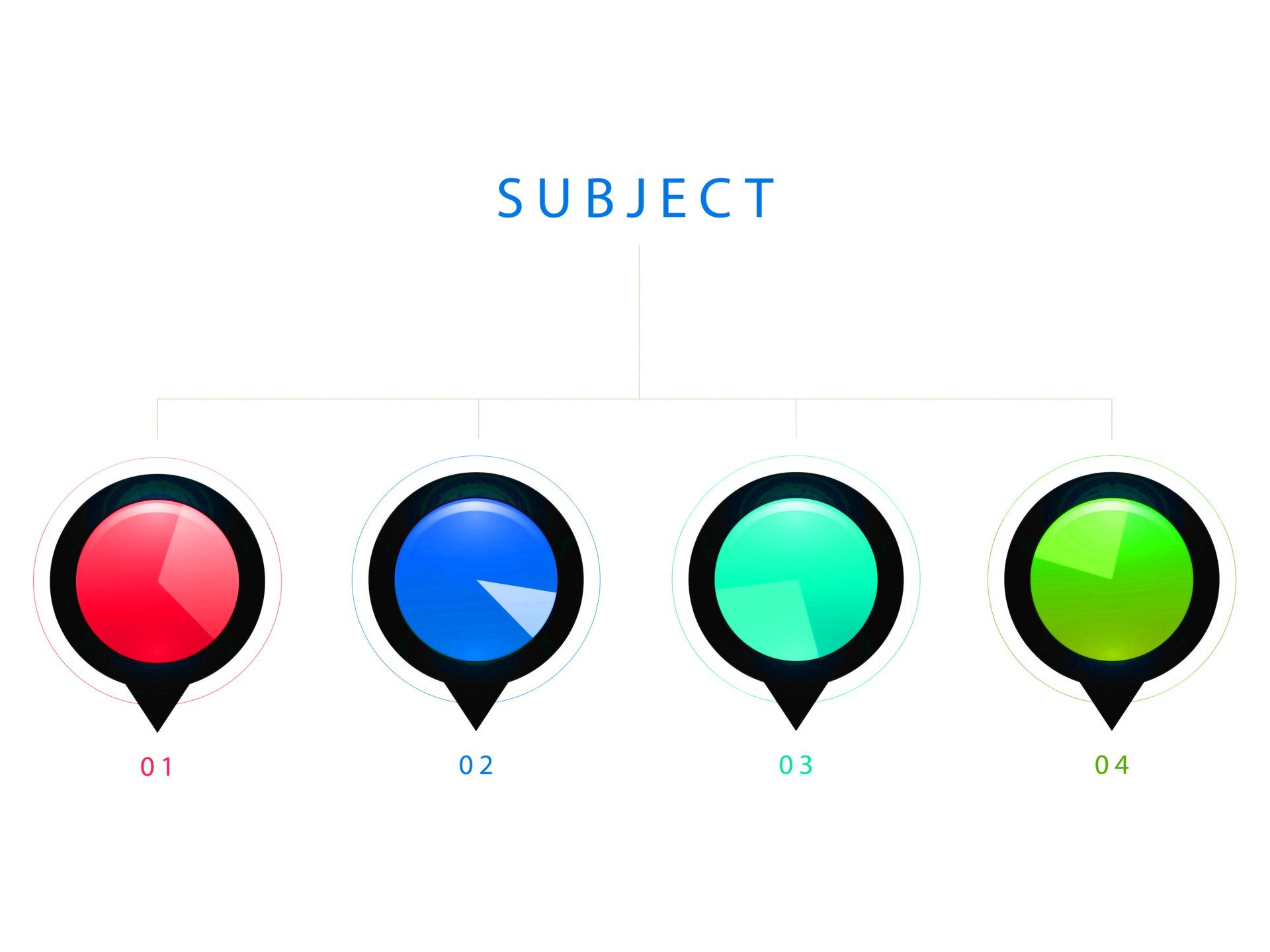 SUBJECT

01

02

03

04