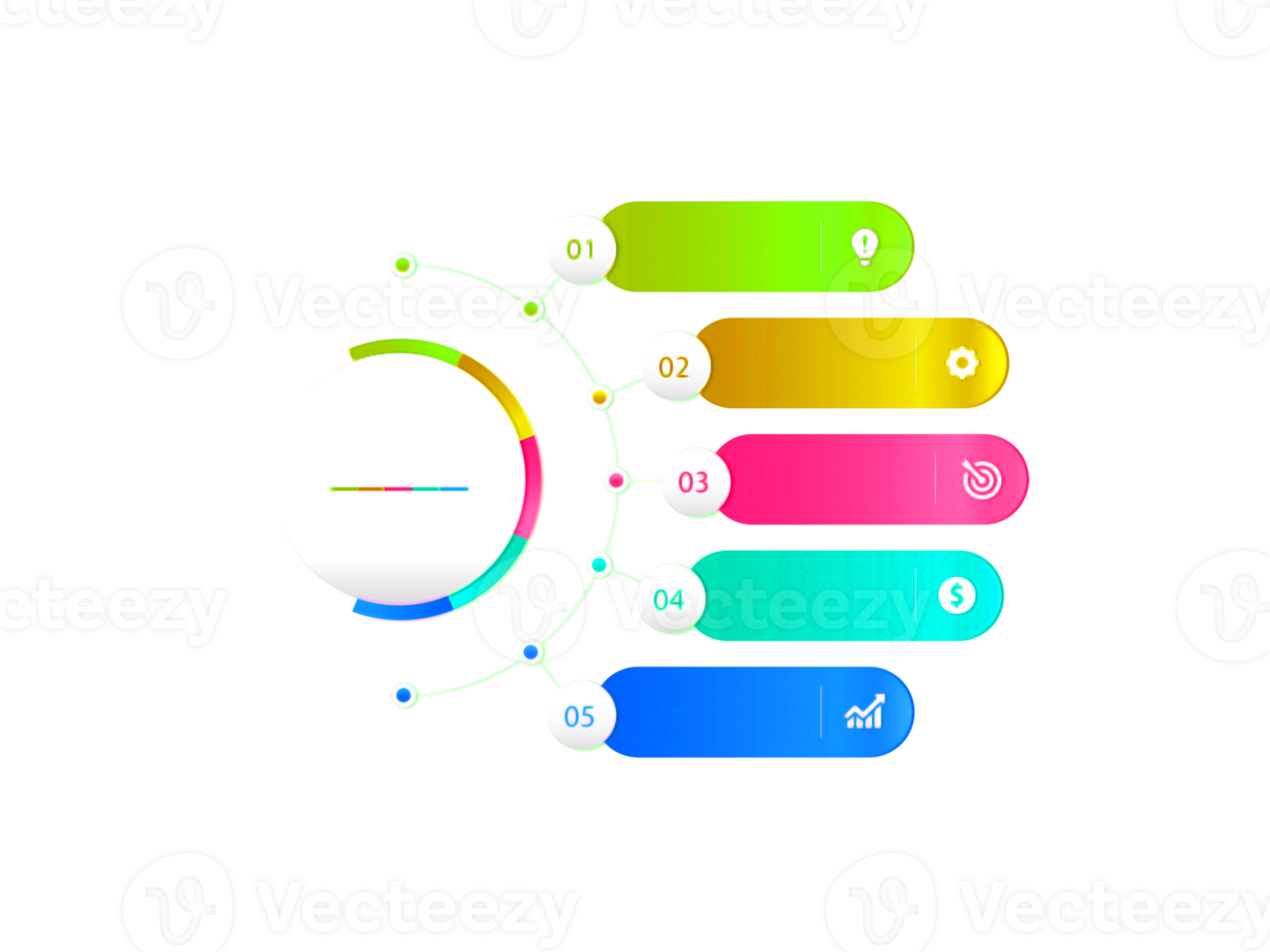 Vecteezy

01

02

03

04

05