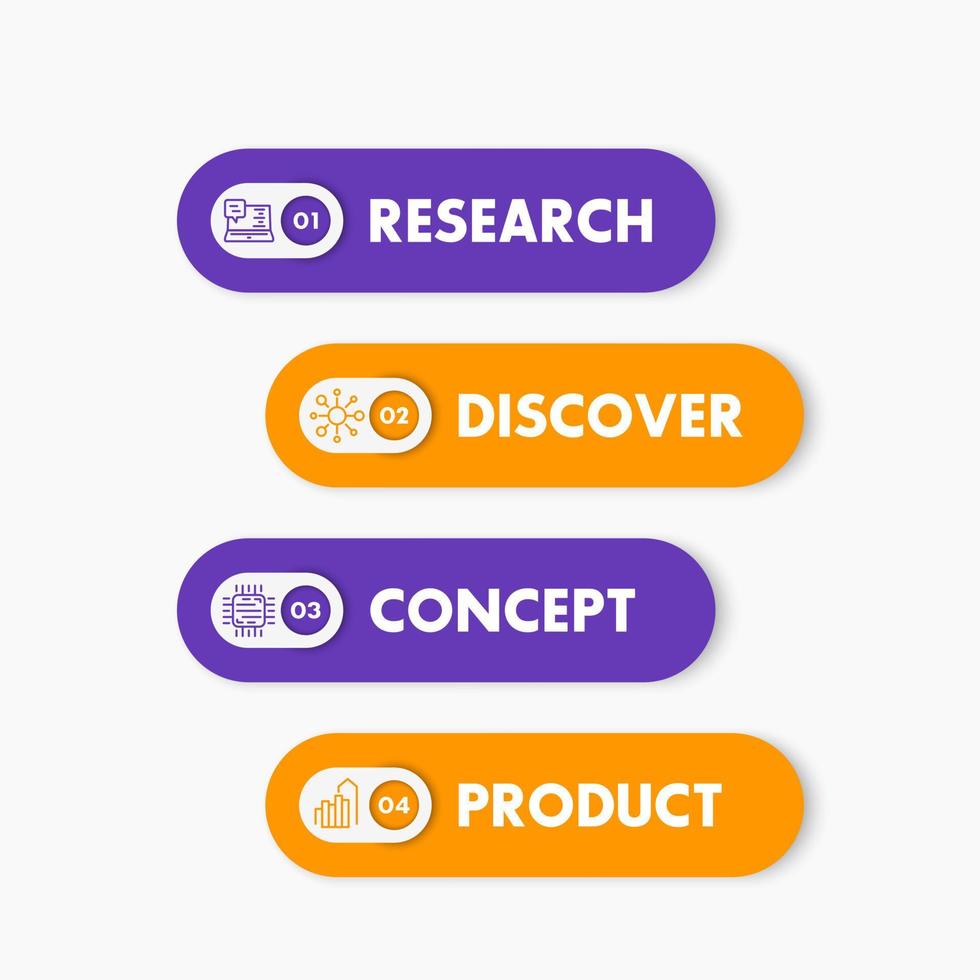 01 RESEARCH

02 DISCOVER

03 CONCEPT

04 PRODUCT