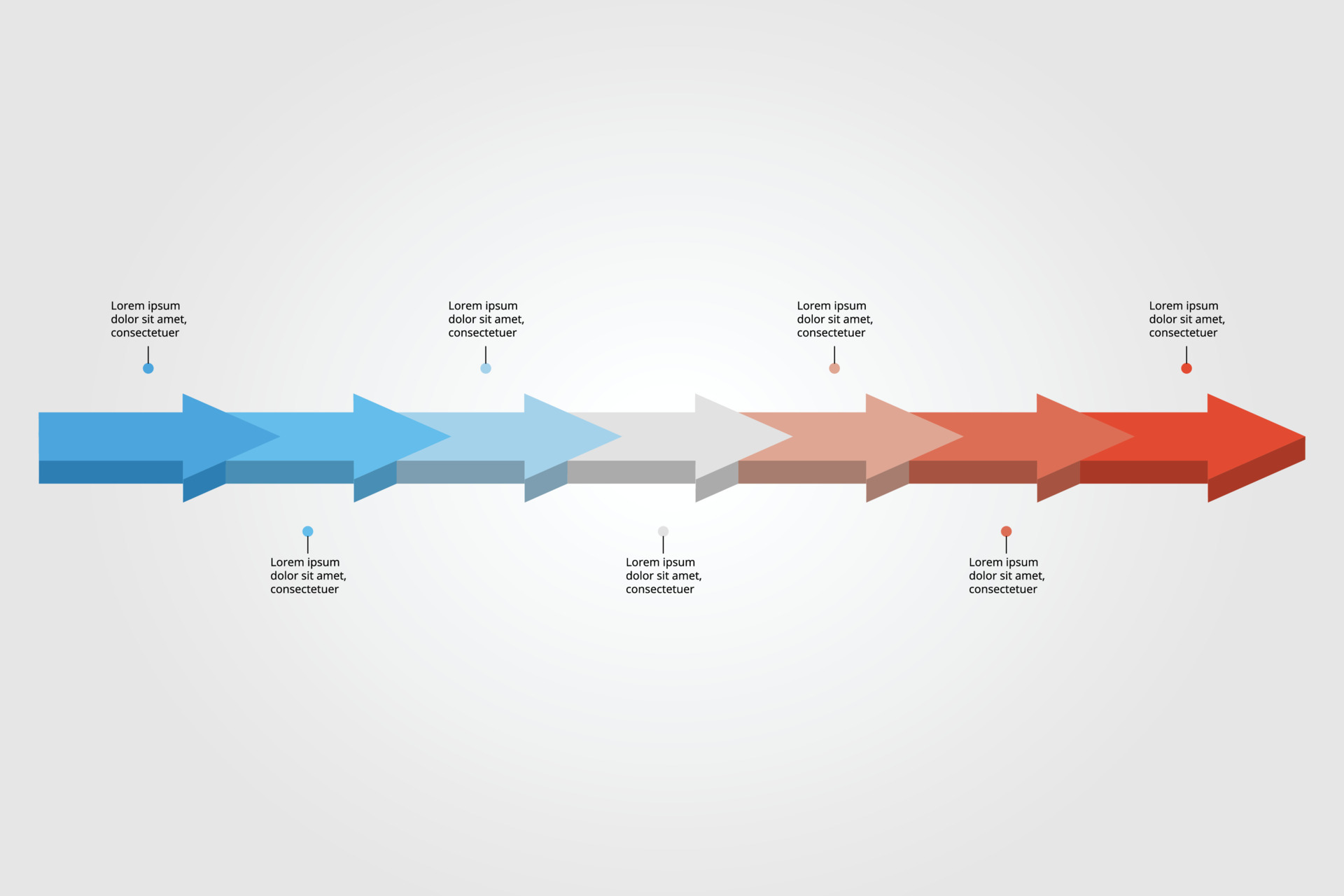 Lorem ipsum dolor sit amet, consectetuer

Lorem ipsum dolor sit amet, consectetuer

Lorem ipsum dolor sit amet, consectetuer

Lorem ipsum dolor sit amet, consectetuer

Lorem ipsum dolor sit amet, consectetuer

Lorem ipsum dolor sit amet, consectetuer

Lorem ipsum dolor sit amet, consectetuer